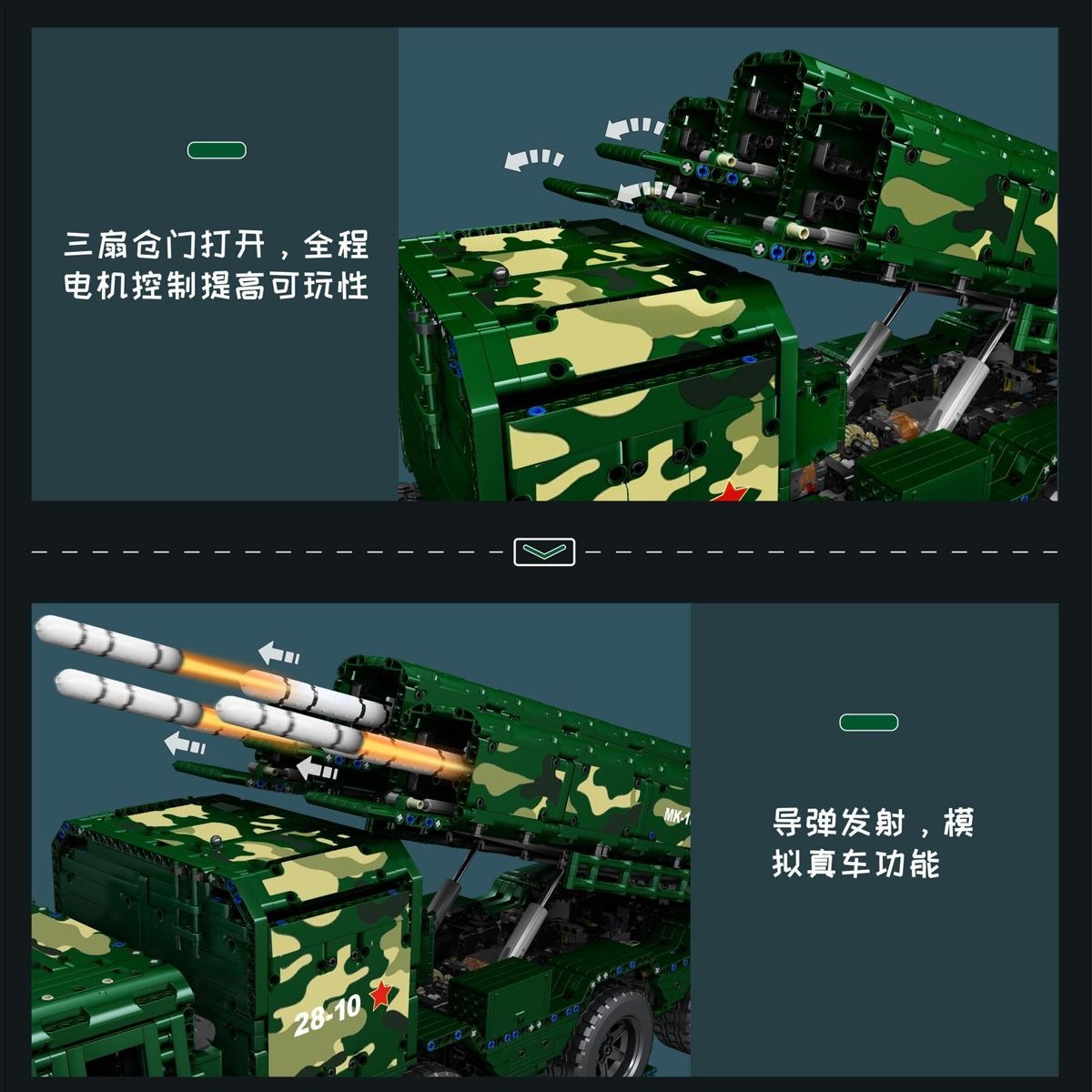 三扇仓门打开，全程电机控制提高可玩性

导弹发射，模拟真车功能

MK-1

28-10