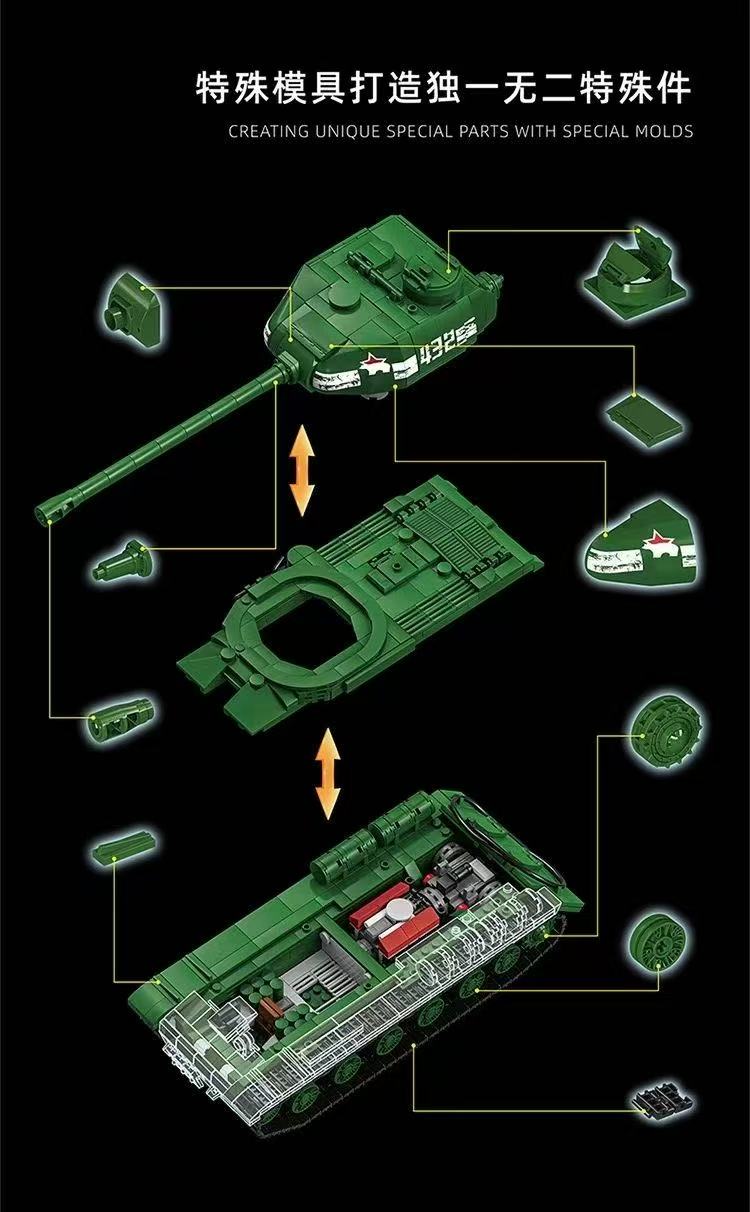 特殊模具打造独一无二特殊件

CREATING UNIQUE SPECIAL PARTS WITH SPECIAL MOLDS

432