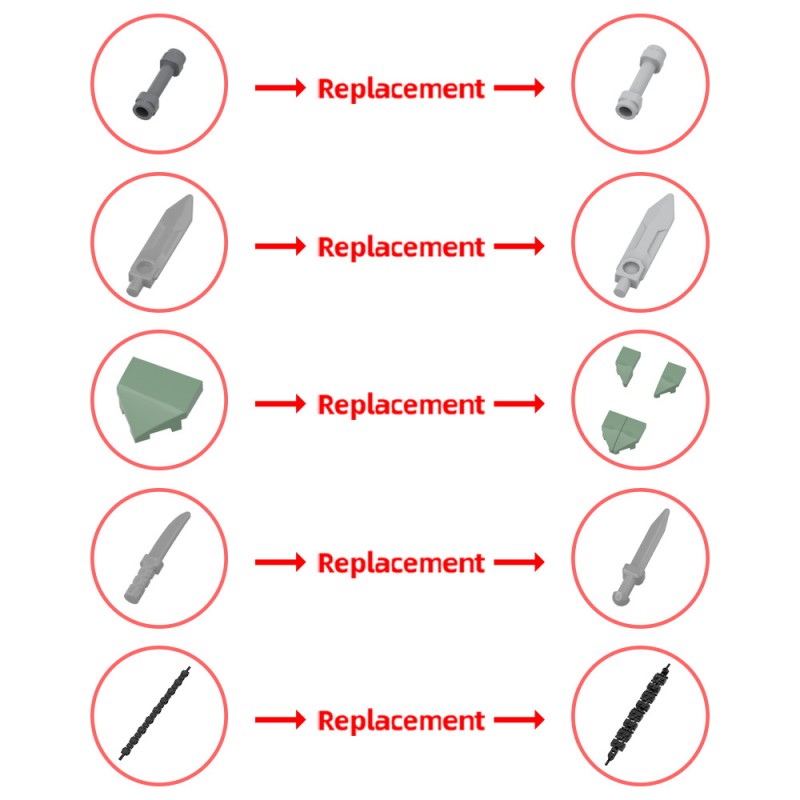 Replacement

Replacement

Replacement

Replacement

Replacement