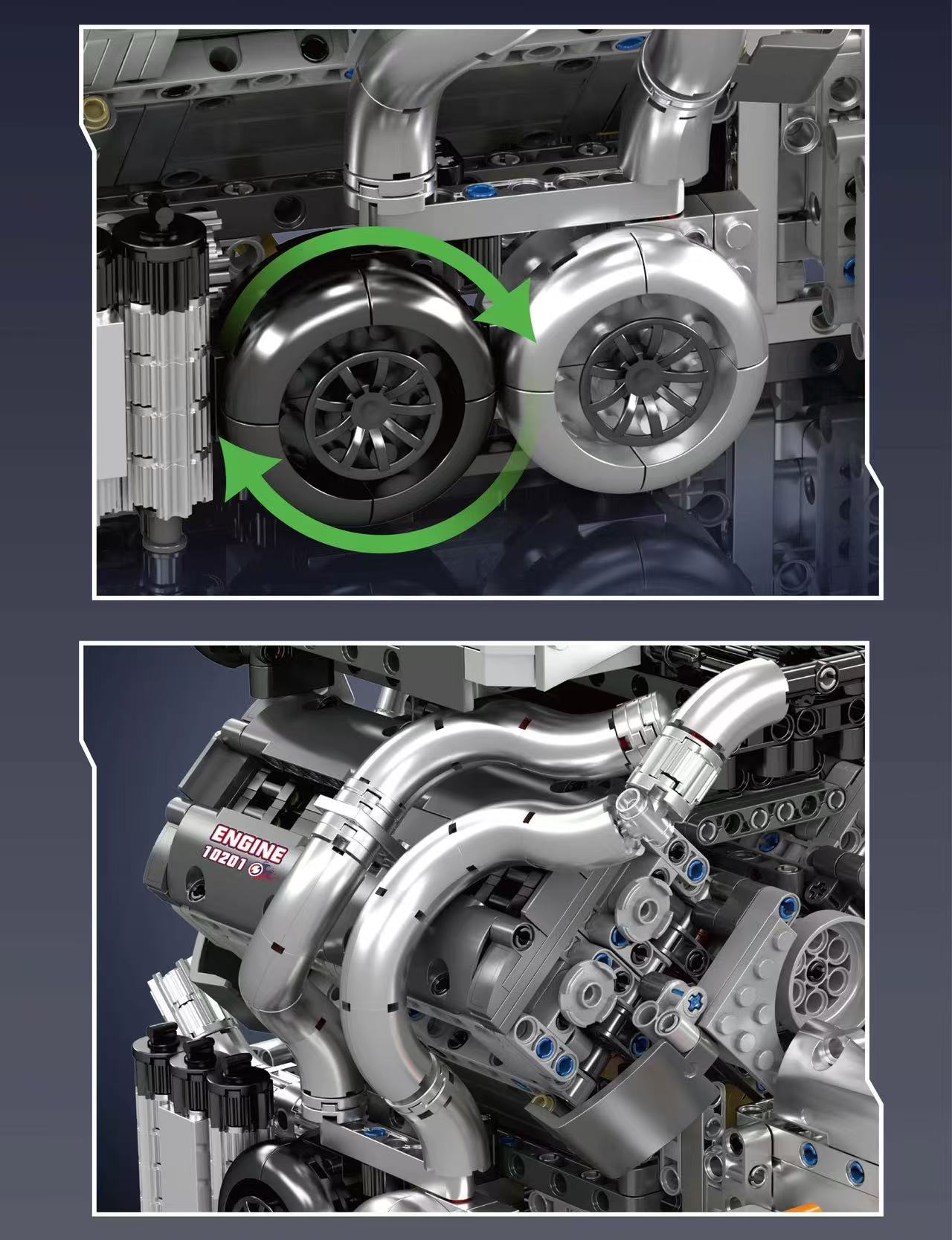 ENGINE
10201