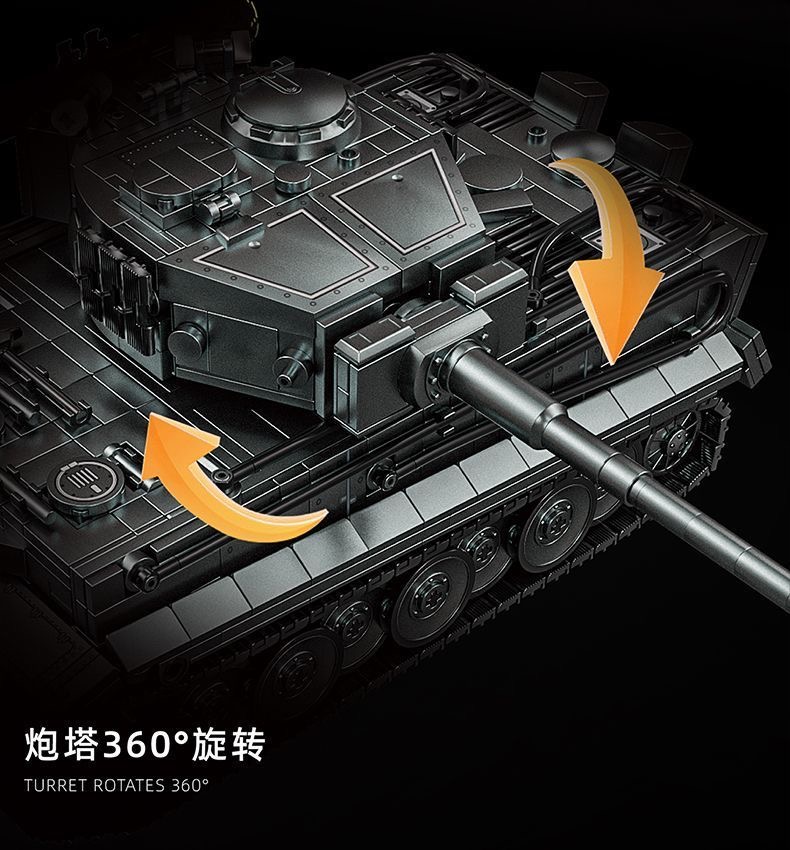 炮塔360°旋转

TURRET ROTATES 360°