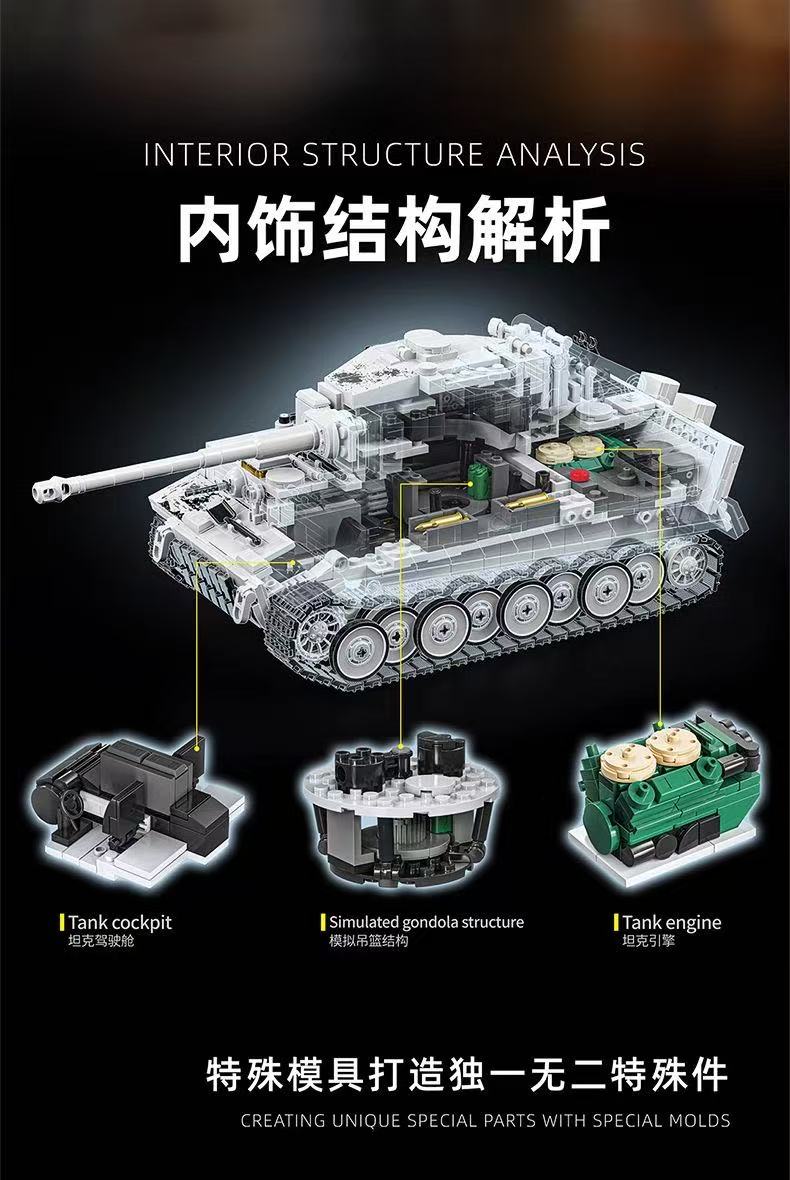 INTERIOR STRUCTURE ANALYSIS
内饰结构解析

Tank cockpit
坦克驾驶舱

Simulated gondola structure
模拟吊篮结构

Tank engine
坦克引擎

特殊模具打造独一无二特殊件
CREATING UNIQUE SPECIAL PARTS WITH SPECIAL MOLDS