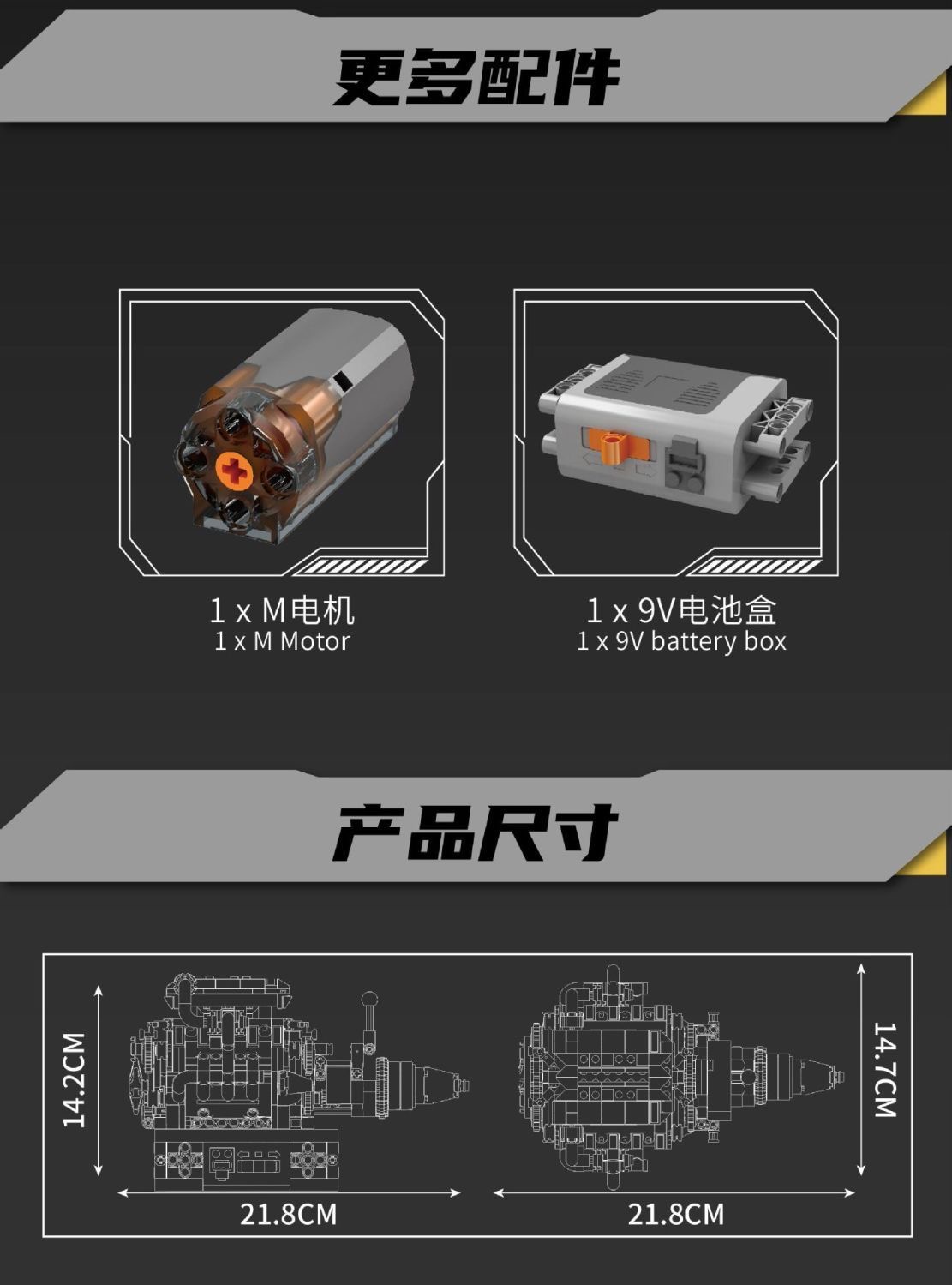 更多配件

1 x M电机
1 x M Motor

1 x 9V电池盒
1 x 9V battery box

产品尺寸

14.2CM

21.8CM

14.7CM

21.8CM