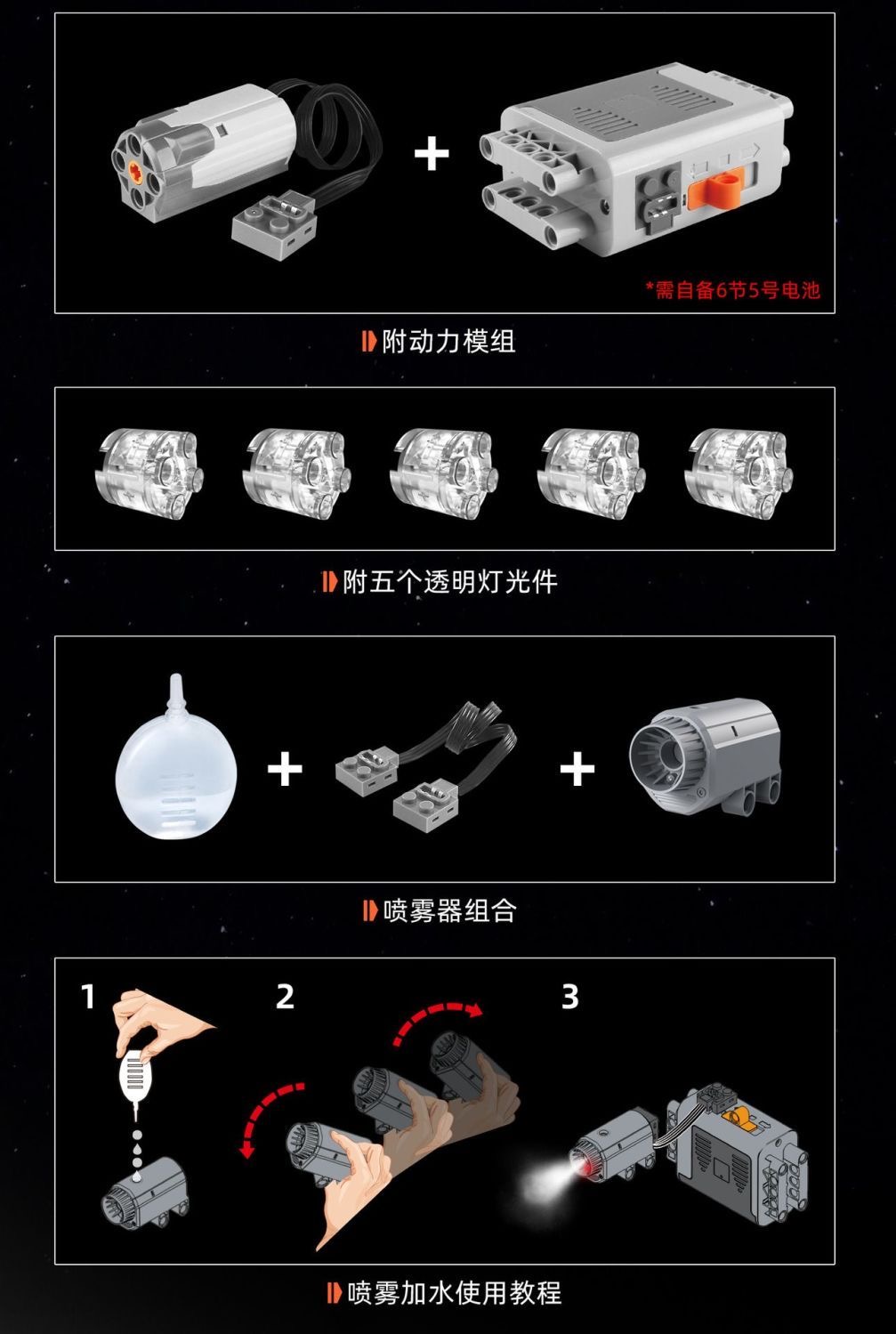 +

*需自备6节5号电池

附动力模组

附五个透明灯光件

+ +

喷雾器组合

1 2 3

喷雾加水使用教程