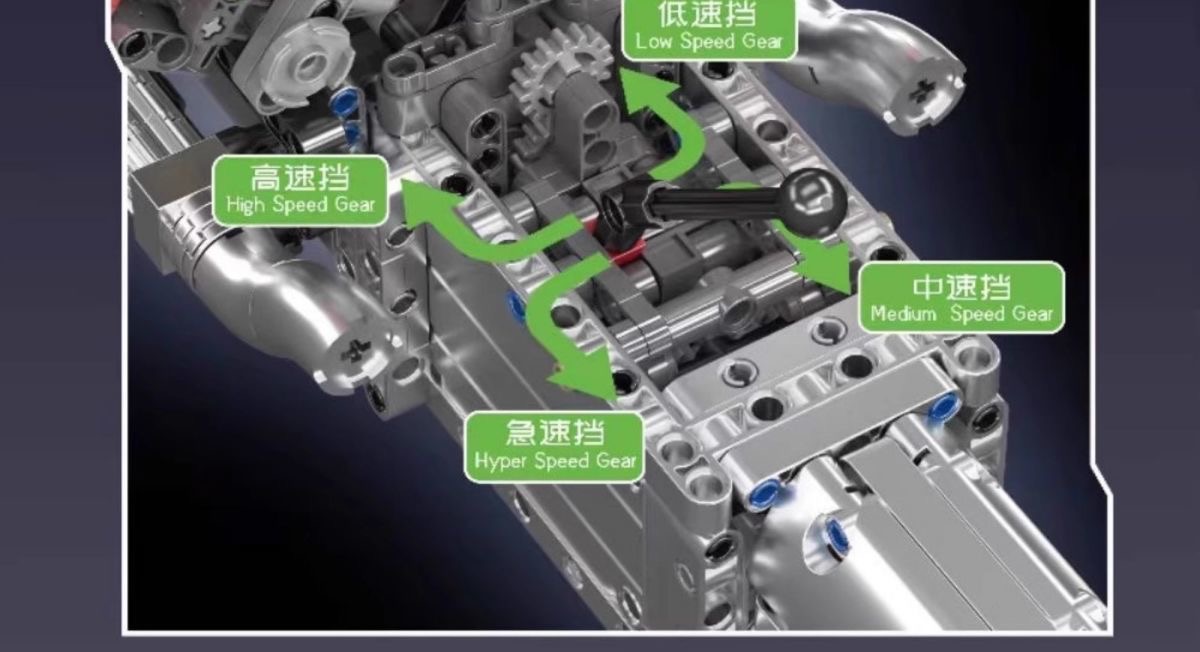 低速挡
Low Speed Gear

高速挡
High Speed Gear

中速挡
Medium Speed Gear

急速挡
Hyper Speed Gear