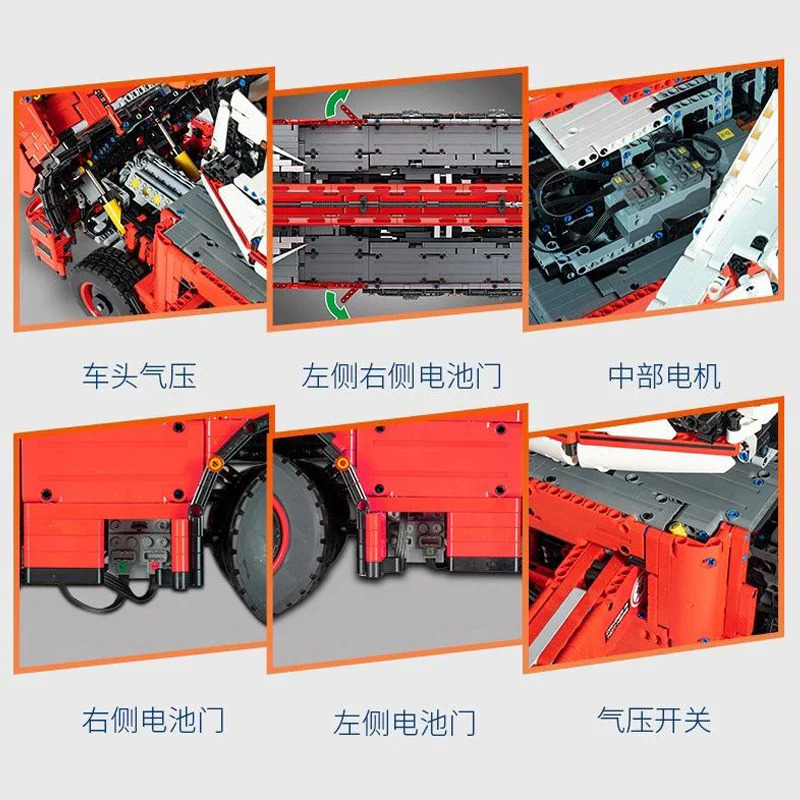 车头气压

左侧右侧电池门

中部电机

右侧电池门

左侧电池门

气压开关