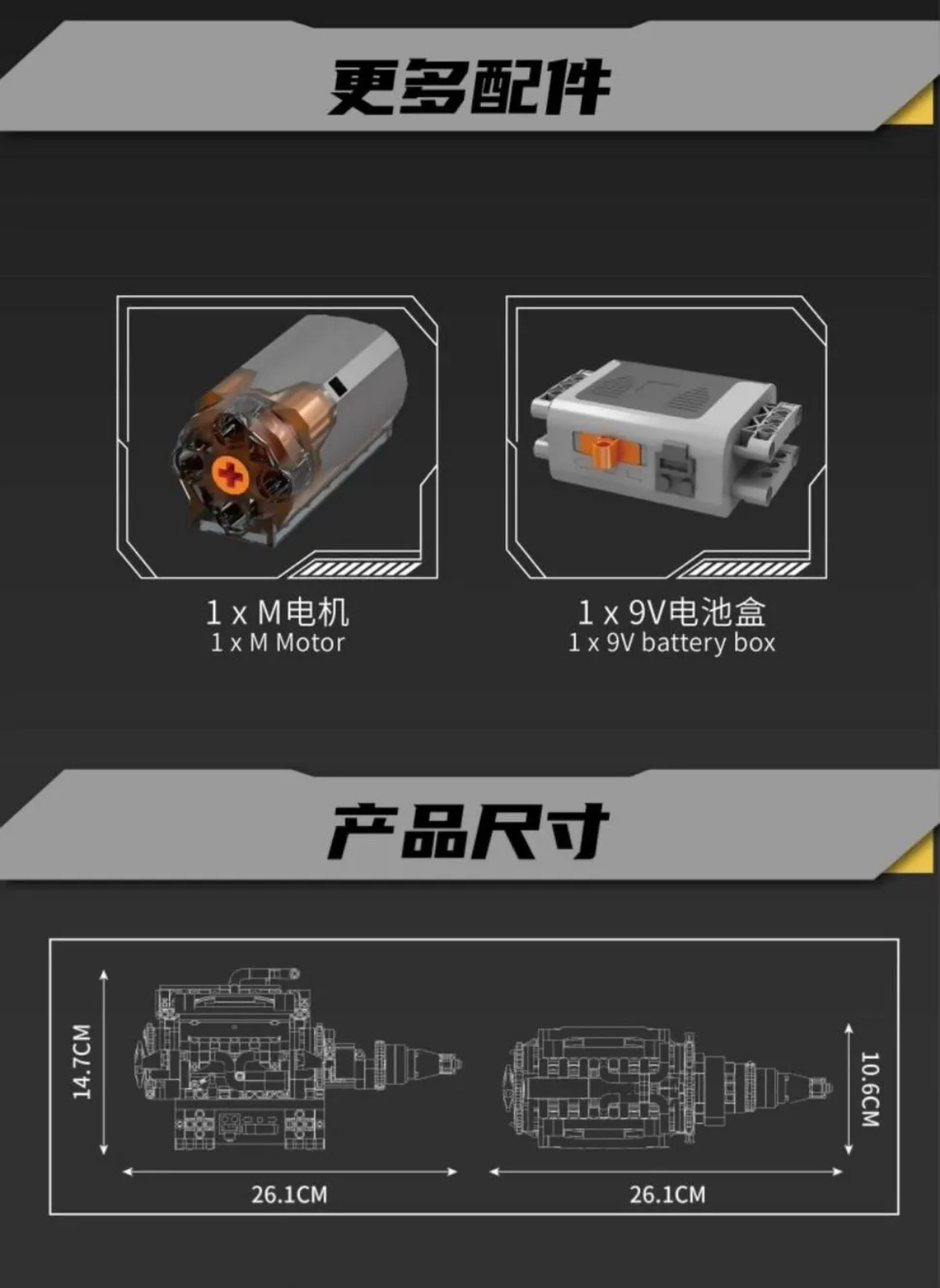 更多配件

1 x M电机
1 x M Motor

1 x 9V电池盒
1 x 9V battery box

产品尺寸

14.7CM

26.1CM

10.6CM

26.1CM