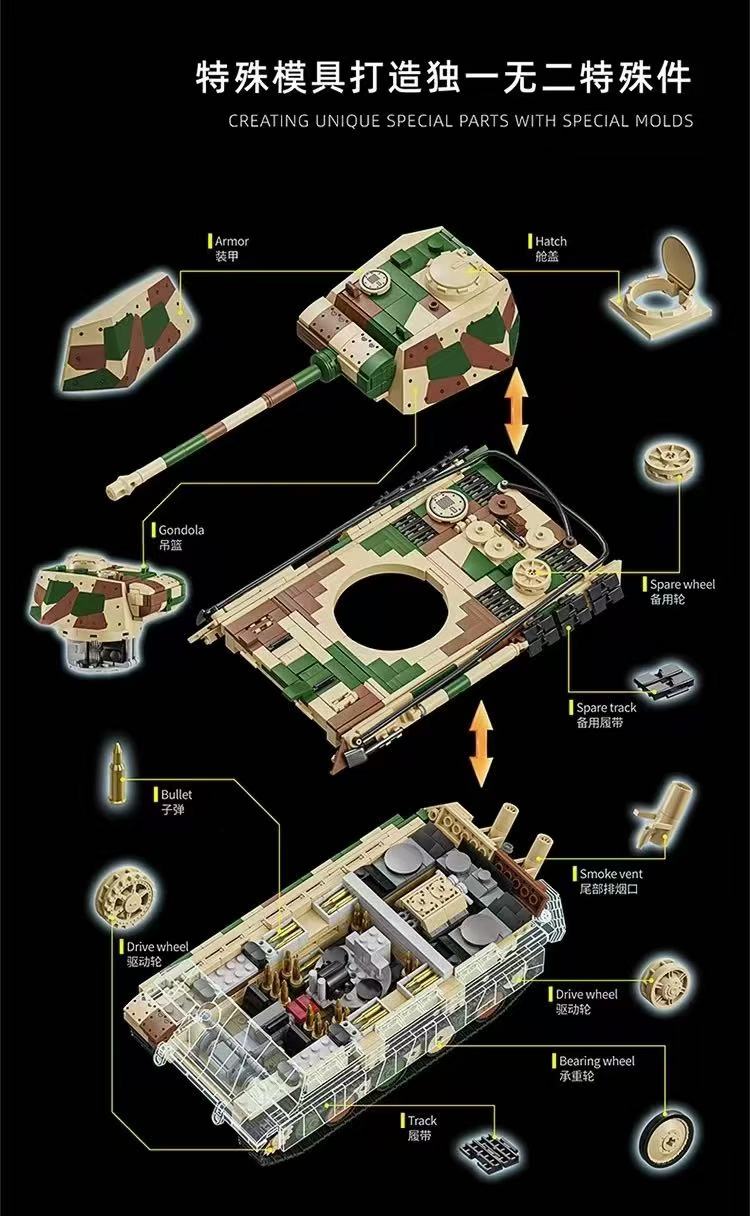 特殊模具打造独一无二特殊件
CREATING UNIQUE SPECIAL PARTS WITH SPECIAL MOLDS

Armor
装甲

Hatch
舱盖

Gondola
吊篮

Spare wheel
备用轮

Spare track
备用履带

Bullet
子弹

Smoke vent
尾部排烟口

Drive wheel
驱动轮

Drive wheel
驱动轮

Bearing wheel
承重轮

Track
履带