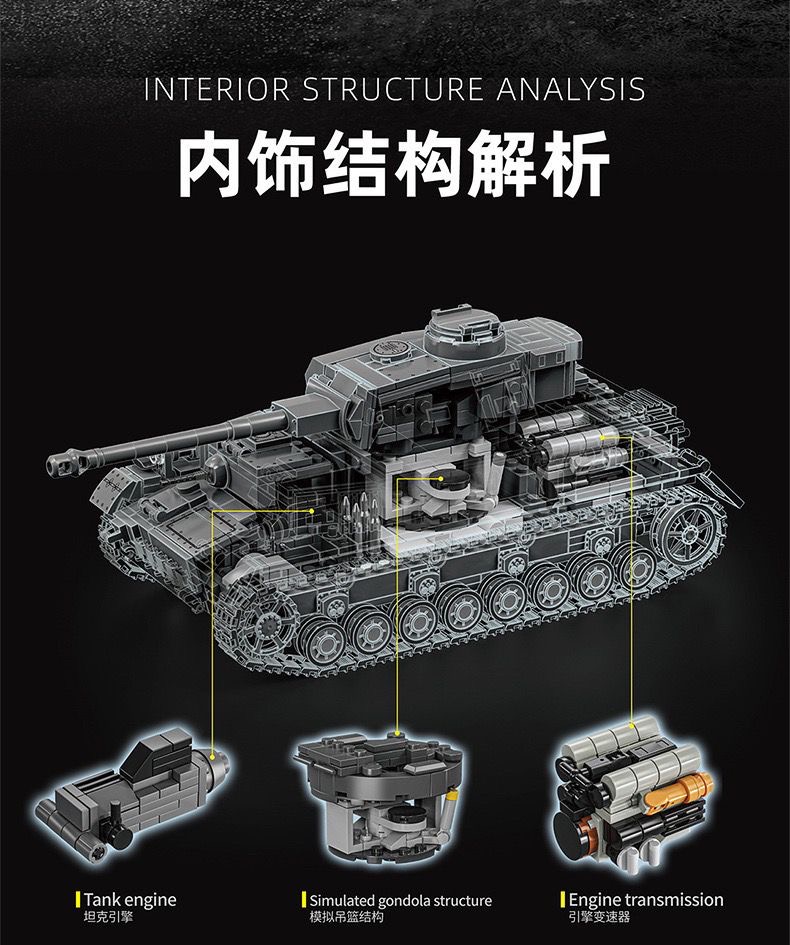 INTERIOR STRUCTURE ANALYSIS

内饰结构解析

Tank engine
坦克引擎

Simulated gondola structure
模拟吊篮结构

Engine transmission
引擎变速器