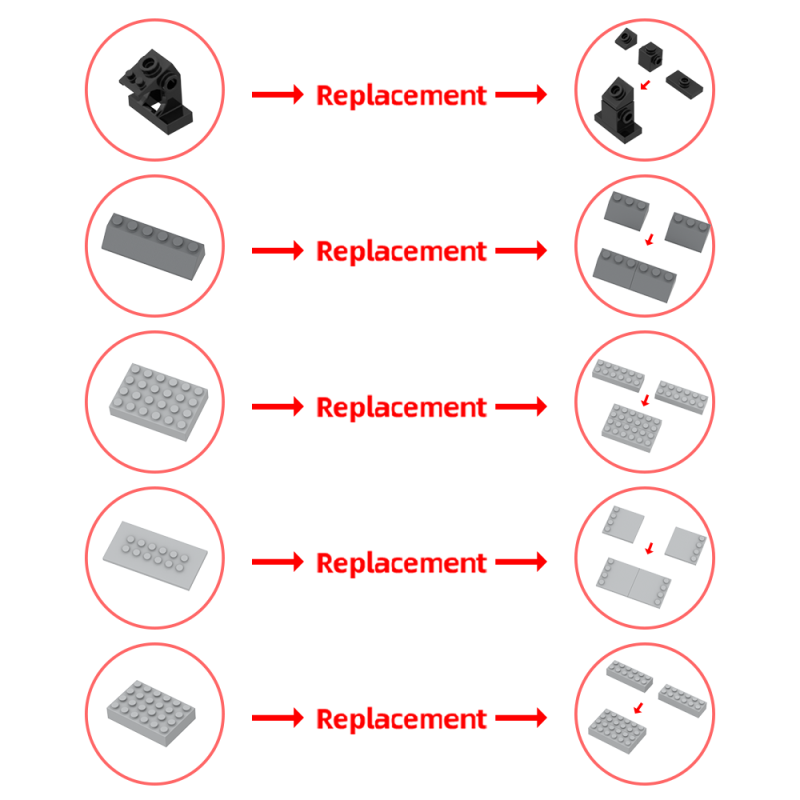 Replacement

Replacement

Replacement

Replacement

Replacement