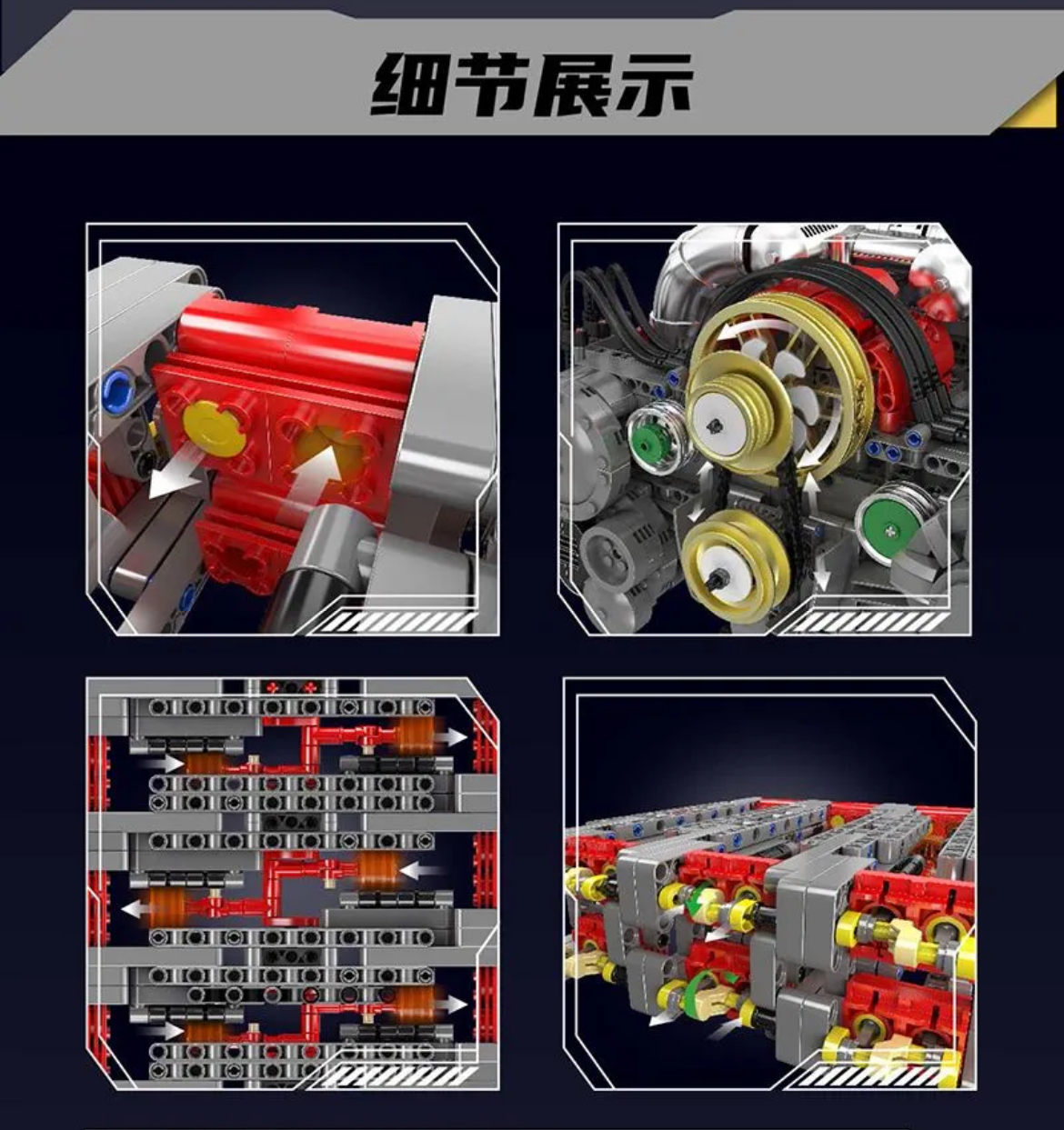 细节展示