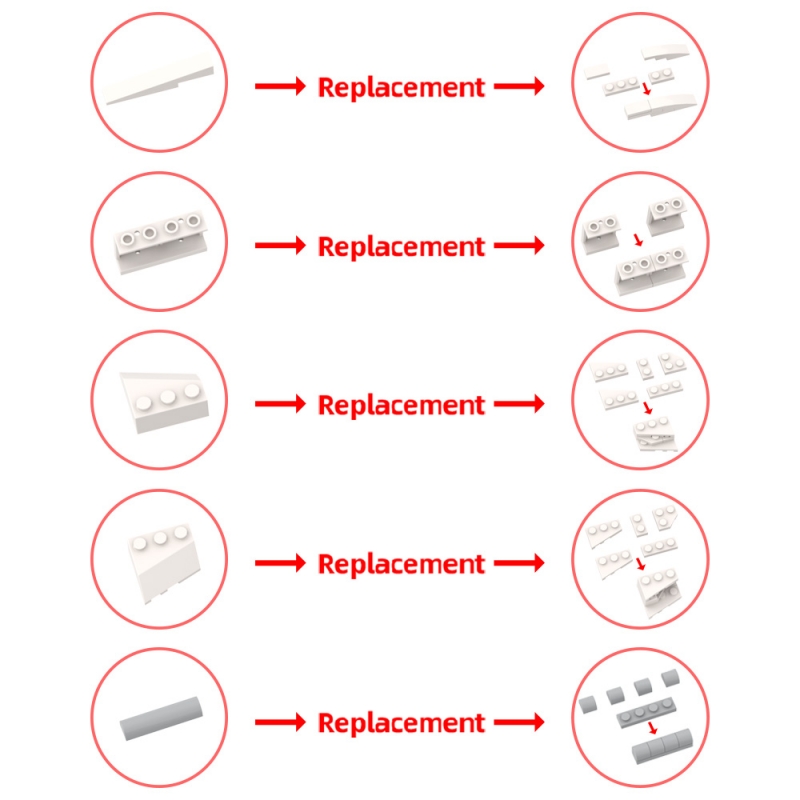 Replacement

Replacement

Replacement

Replacement

Replacement