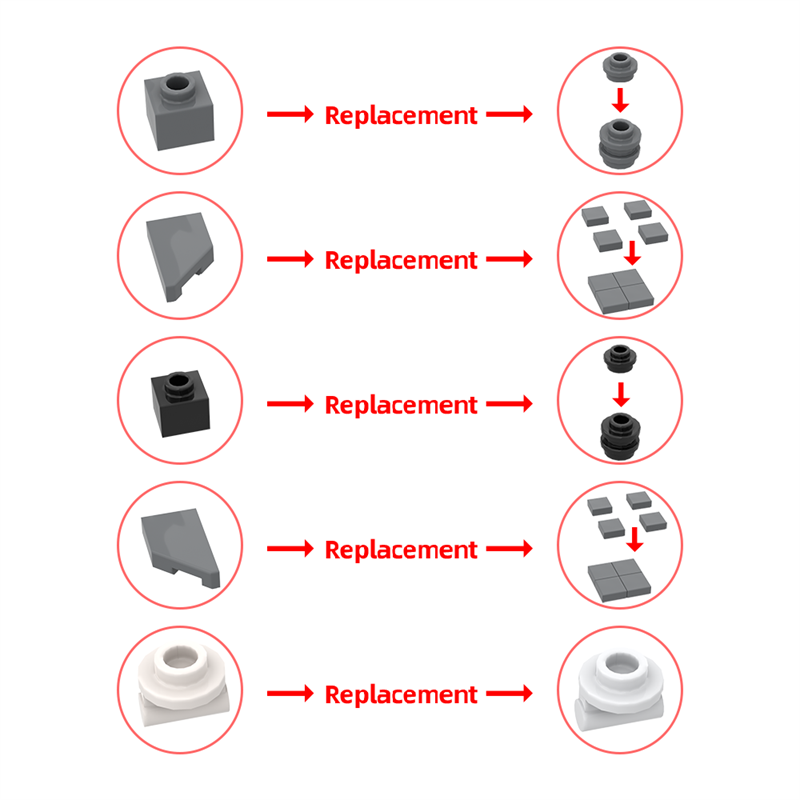 Replacement

Replacement

Replacement

Replacement

Replacement