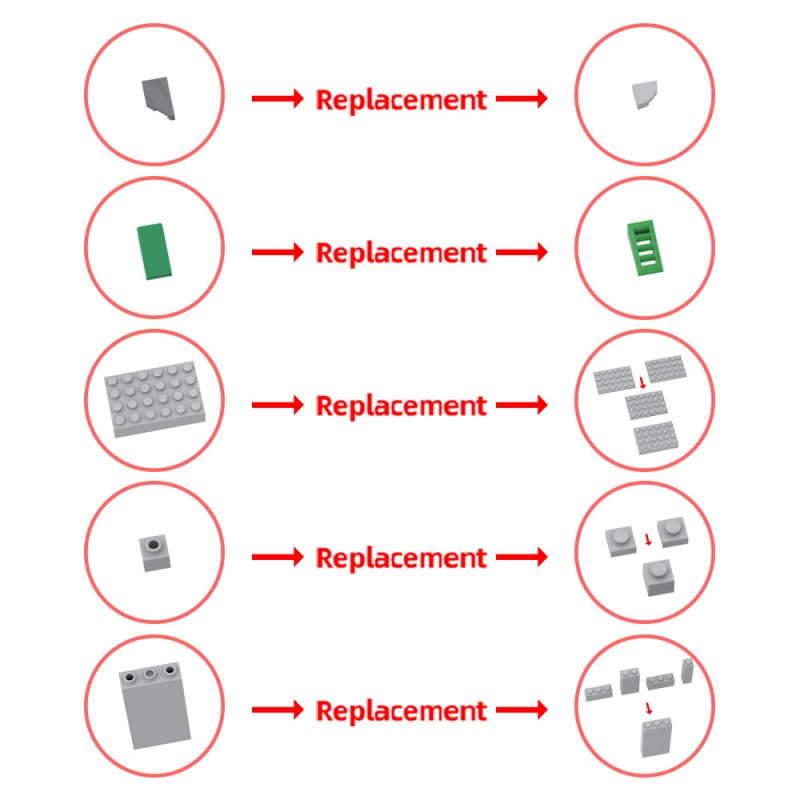 Replacement

Replacement

Replacement

Replacement

Replacement