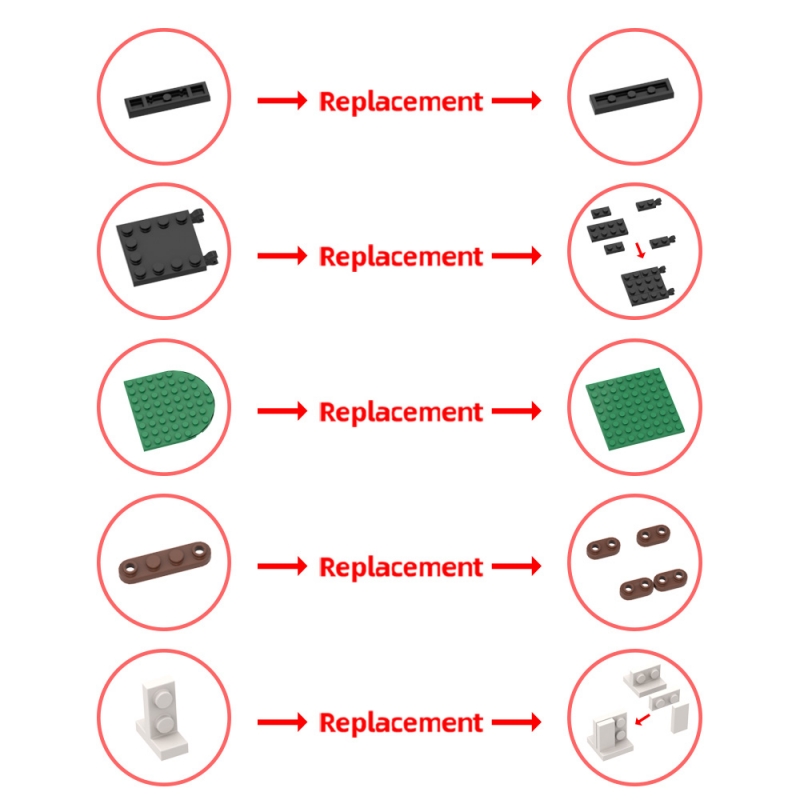 Replacement

Replacement

Replacement

Replacement

Replacement