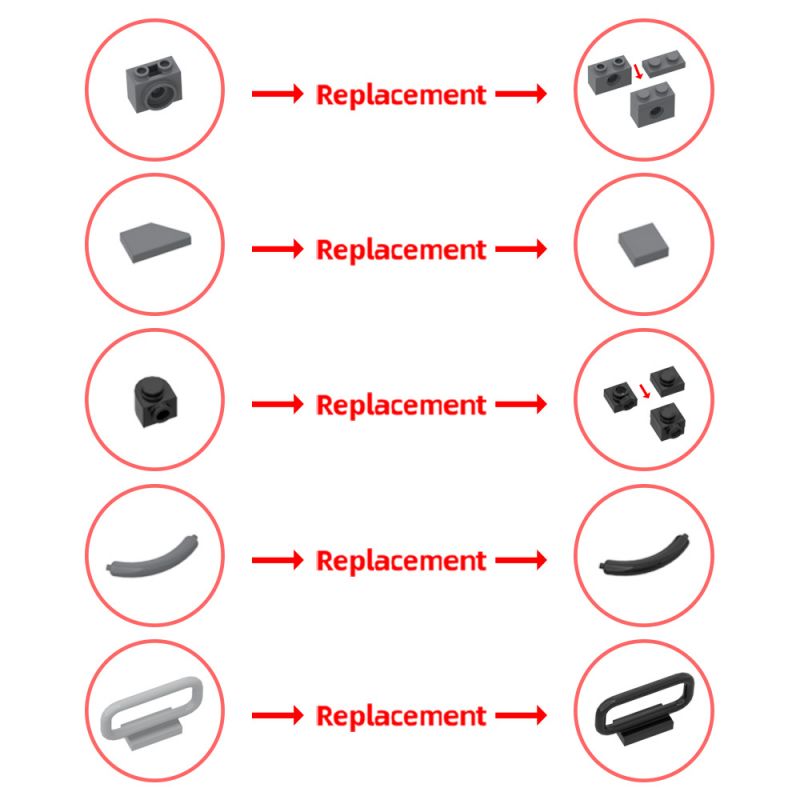 Replacement

Replacement

Replacement

Replacement

Replacement