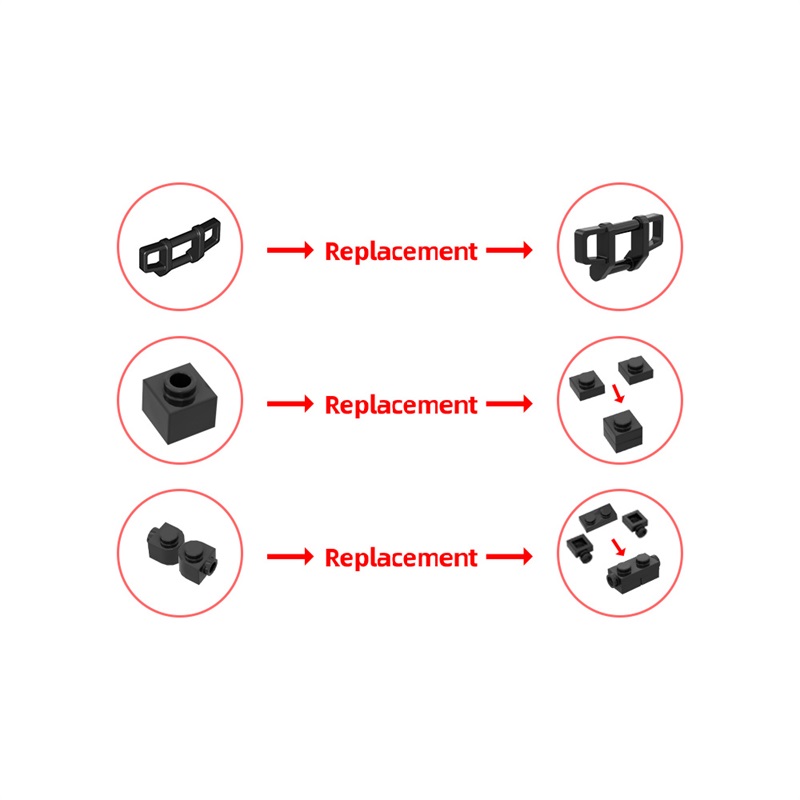 Replacement

Replacement

Replacement