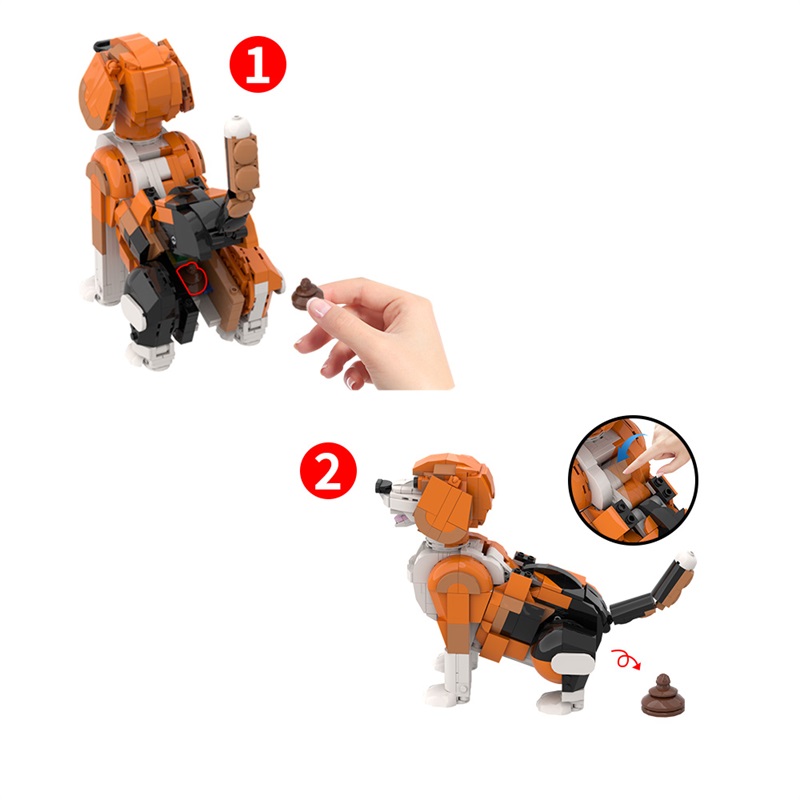 1

2