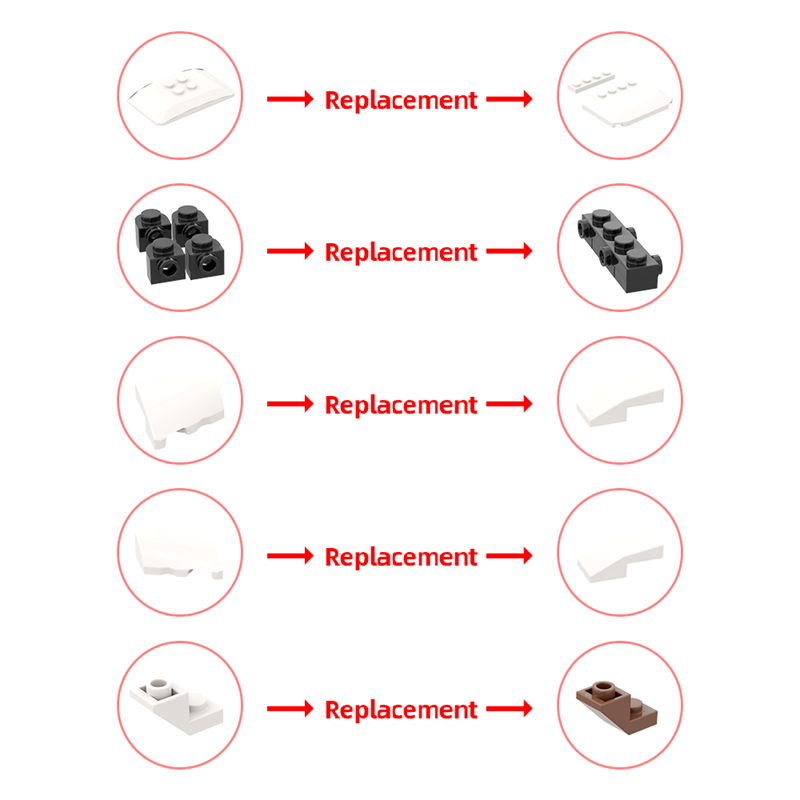 Replacement

Replacement

Replacement

Replacement

Replacement