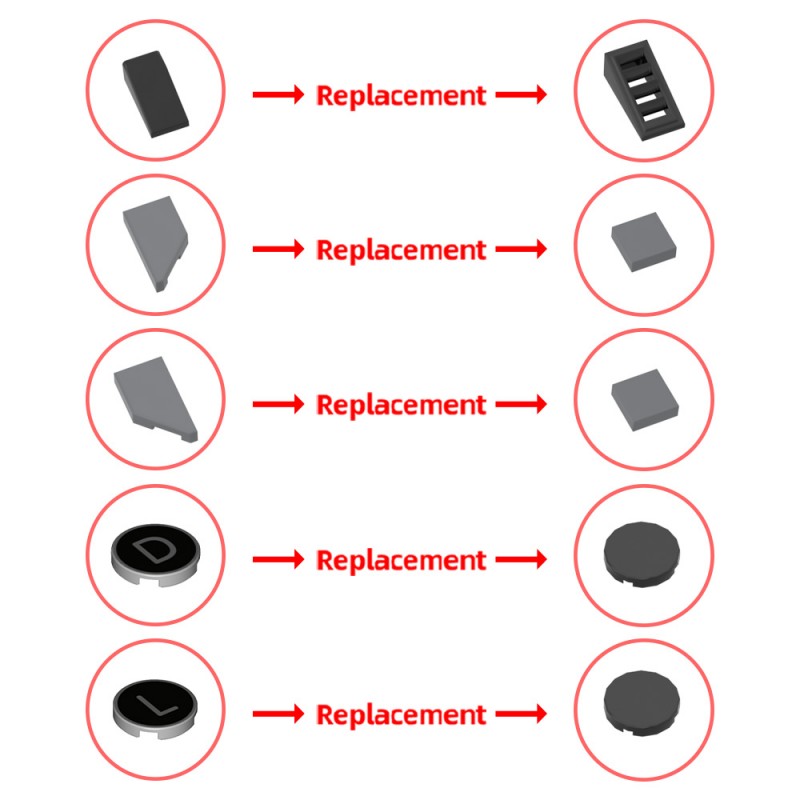 Replacement

Replacement

Replacement

D

Replacement

L

Replacement