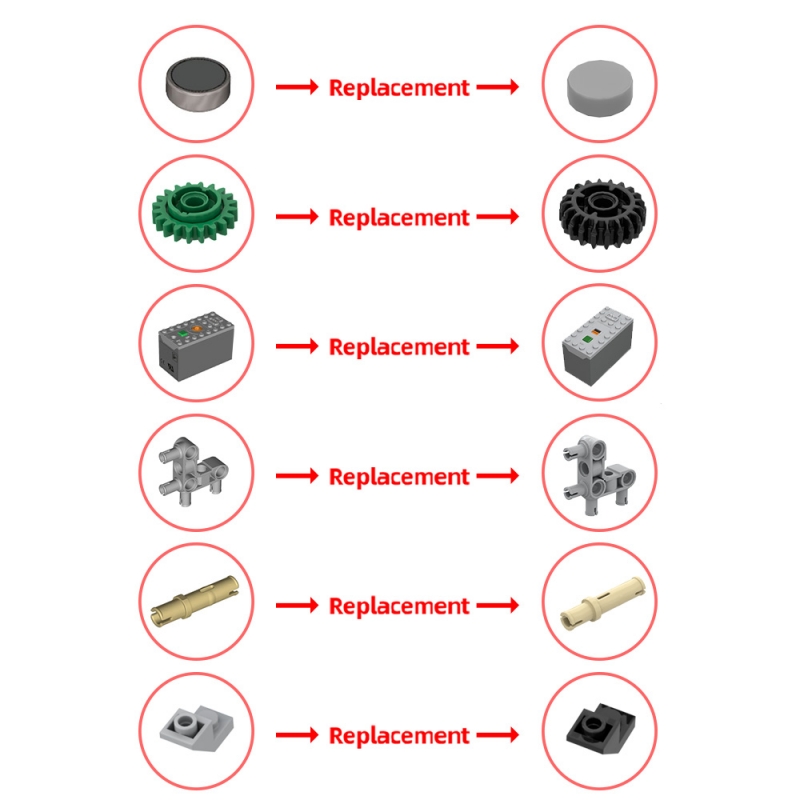 Replacement

Replacement

Replacement

Replacement

Replacement

Replacement