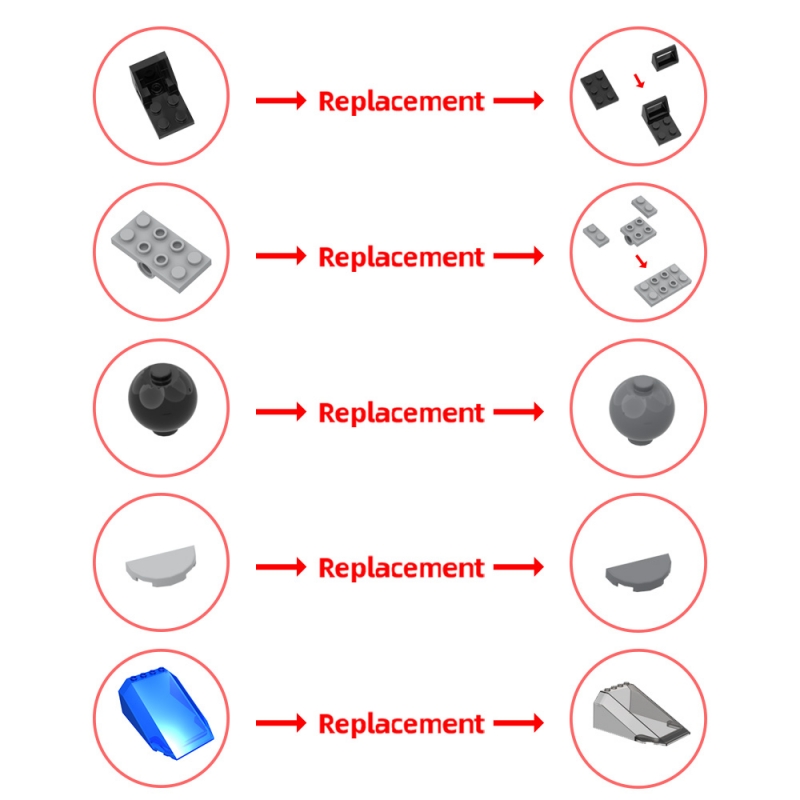 Replacement

Replacement

Replacement

Replacement

Replacement