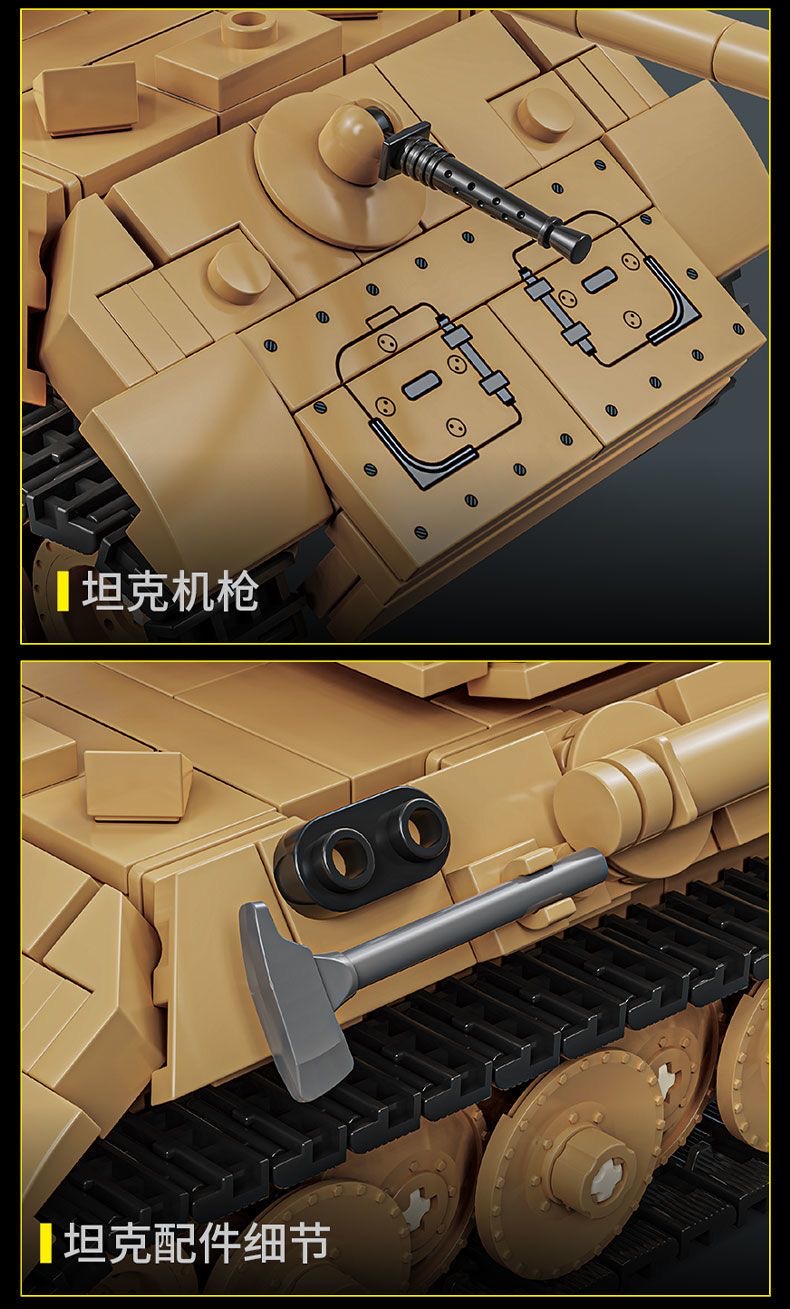 坦克机枪

坦克配件细节