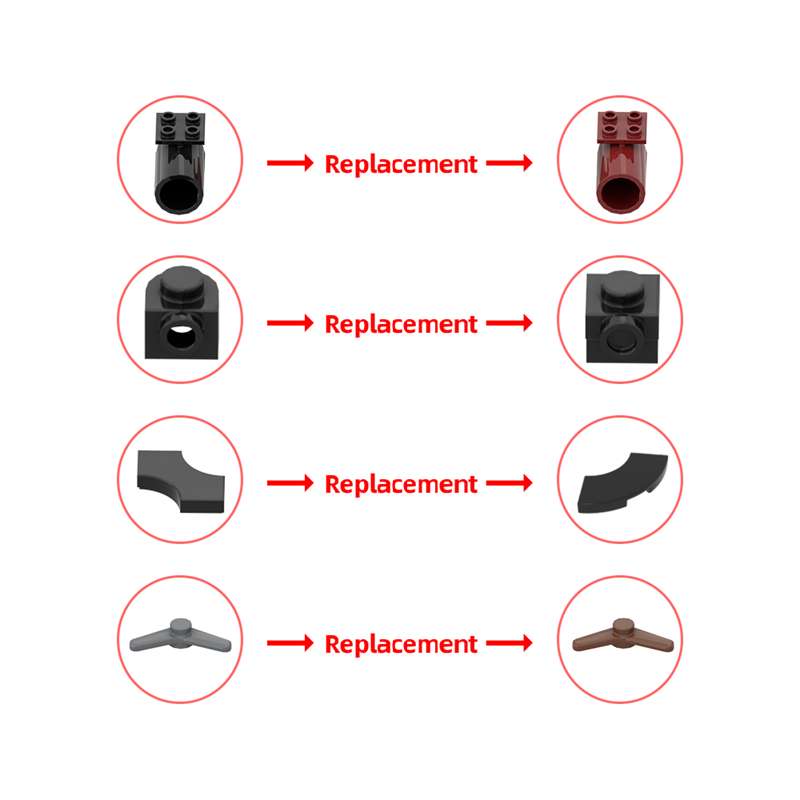 Replacement

Replacement

Replacement

Replacement