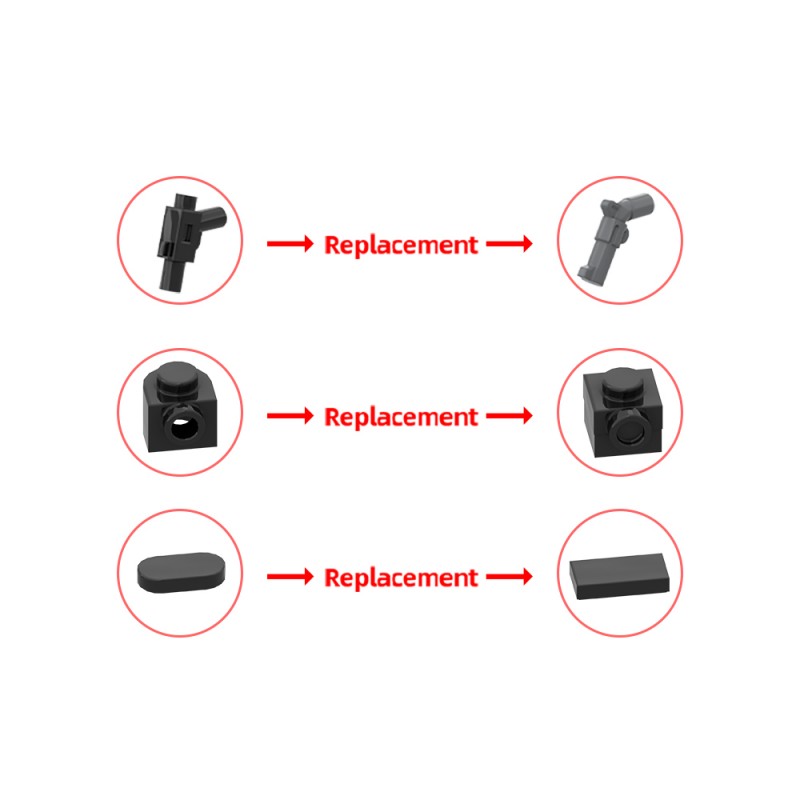 Replacement

Replacement

Replacement