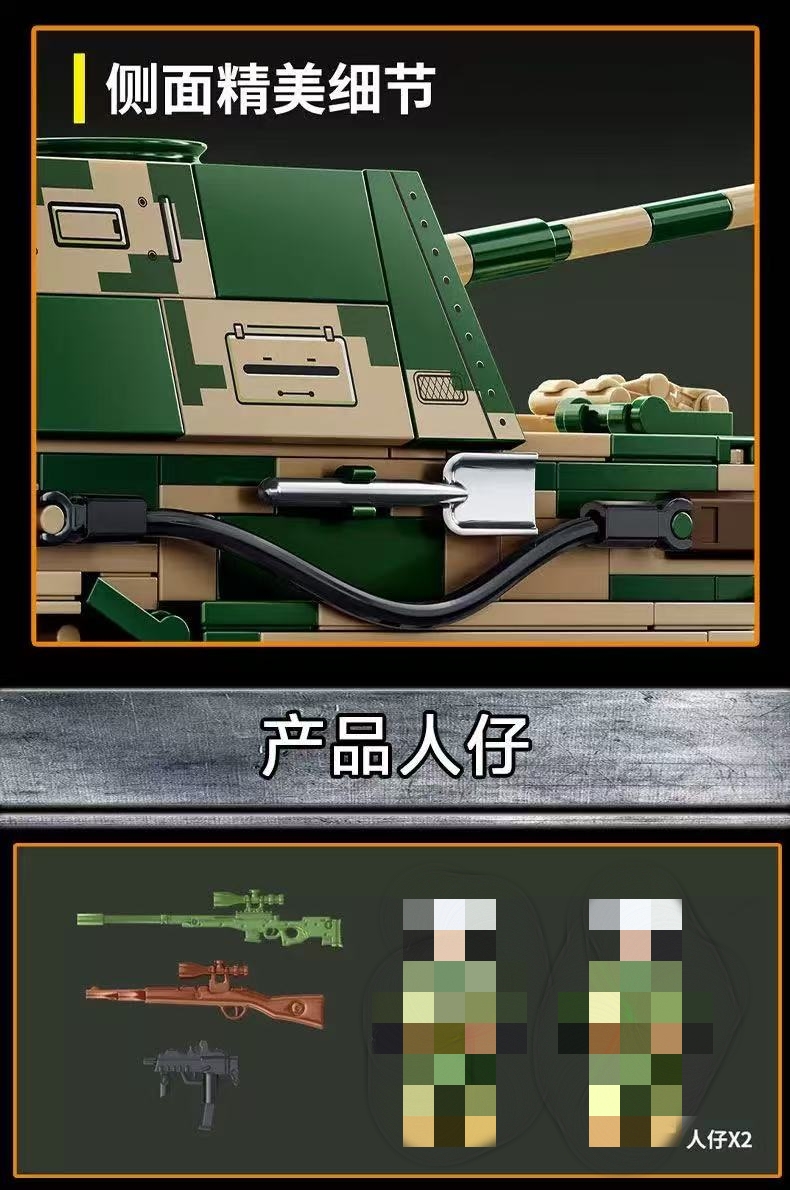 侧面精美细节

产品人仔

人仔X2