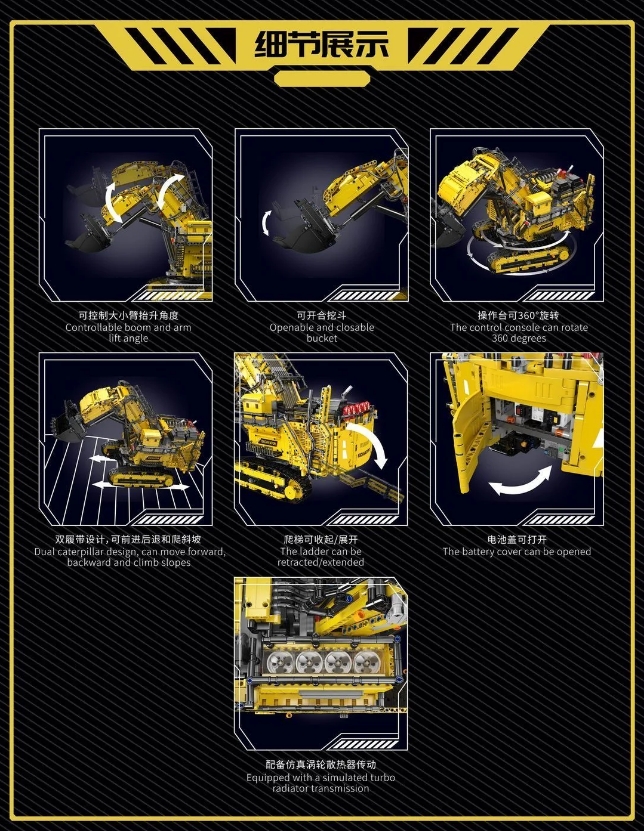 细节展示

可控制大小臂抬升角度
Controllable boom and arm lift angle

可开合挖斗
Openable and closable bucket

操作台可360°旋转
The control console can rotate 360 degrees

双履带设计，可前进后退和爬斜坡
Dual caterpillar design, can move forward, backward and climb slopes

爬梯可收起/展开
The ladder can be retracted/extended

电池盖可打开
The battery cover can be opened

配备仿真涡轮散热器传动
Equipped with a simulated turbo radiator transmission