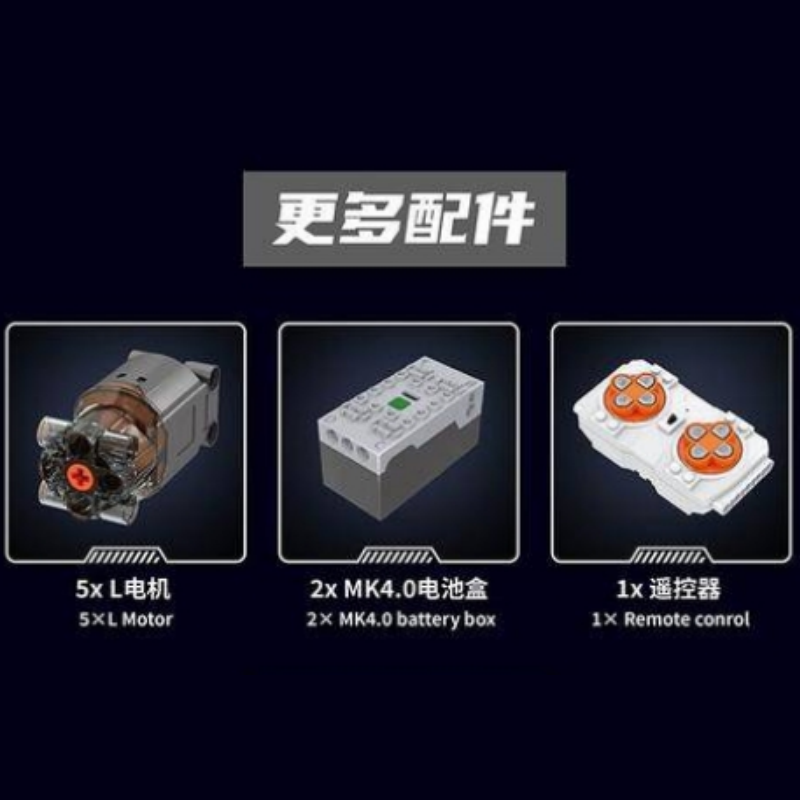 更多配件

5x L电机
5×L Motor

2x MK4.0电池盒
2× MK4.0 battery box

1x 遥控器
1× Remote conrol