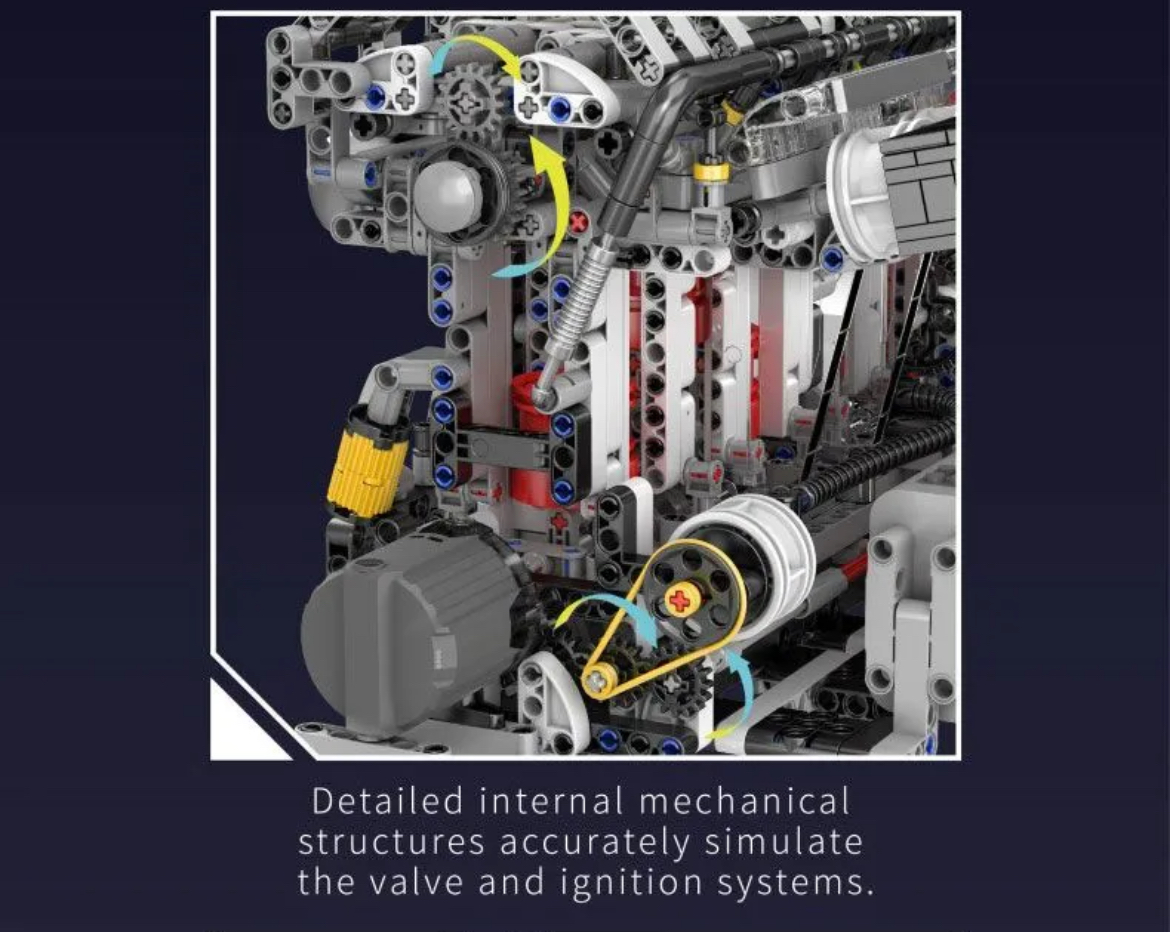 Detailed internal mechanical structures accurately simulate the valve and ignition systems.