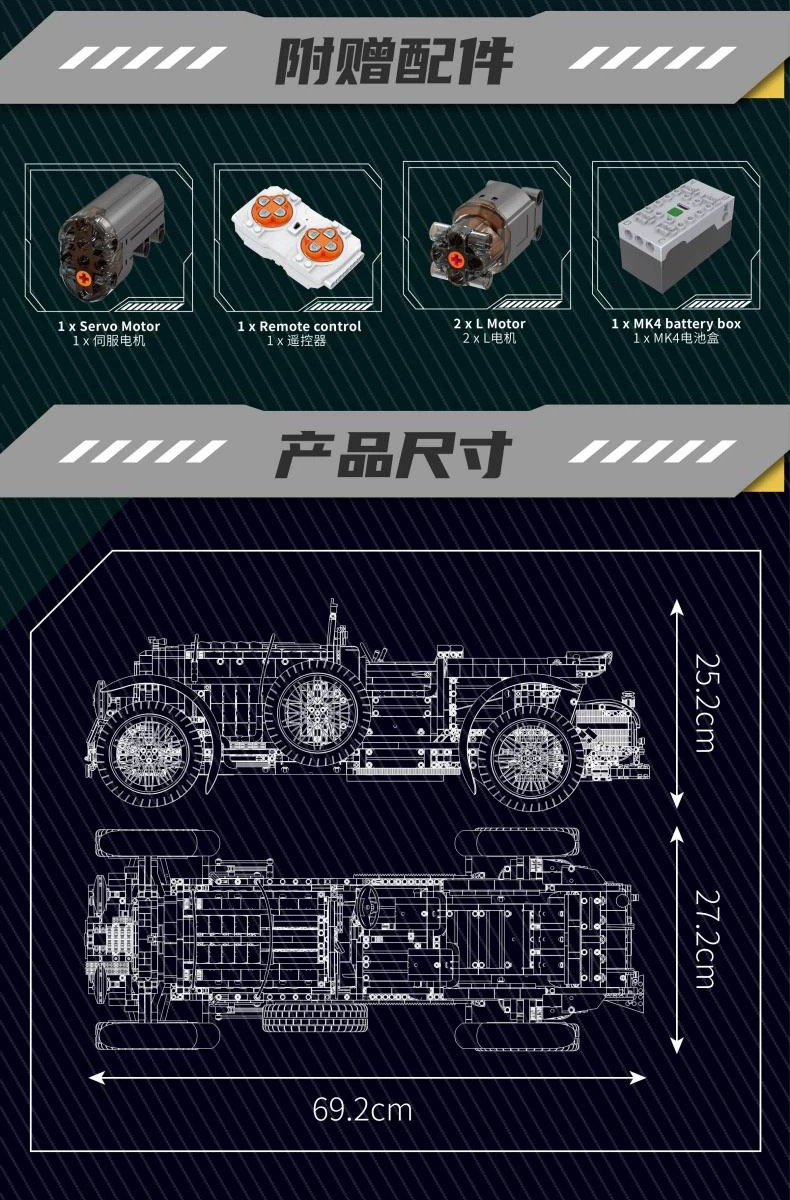 附赠配件

1 x Servo Motor
1 x 伺服电机

1 x Remote control
1 x 遥控器

2 x L Motor
2 x L电机

1 x MK4 battery box
1 x MK4电池盒

产品尺寸

25.2cm

27.2cm

69.2cm