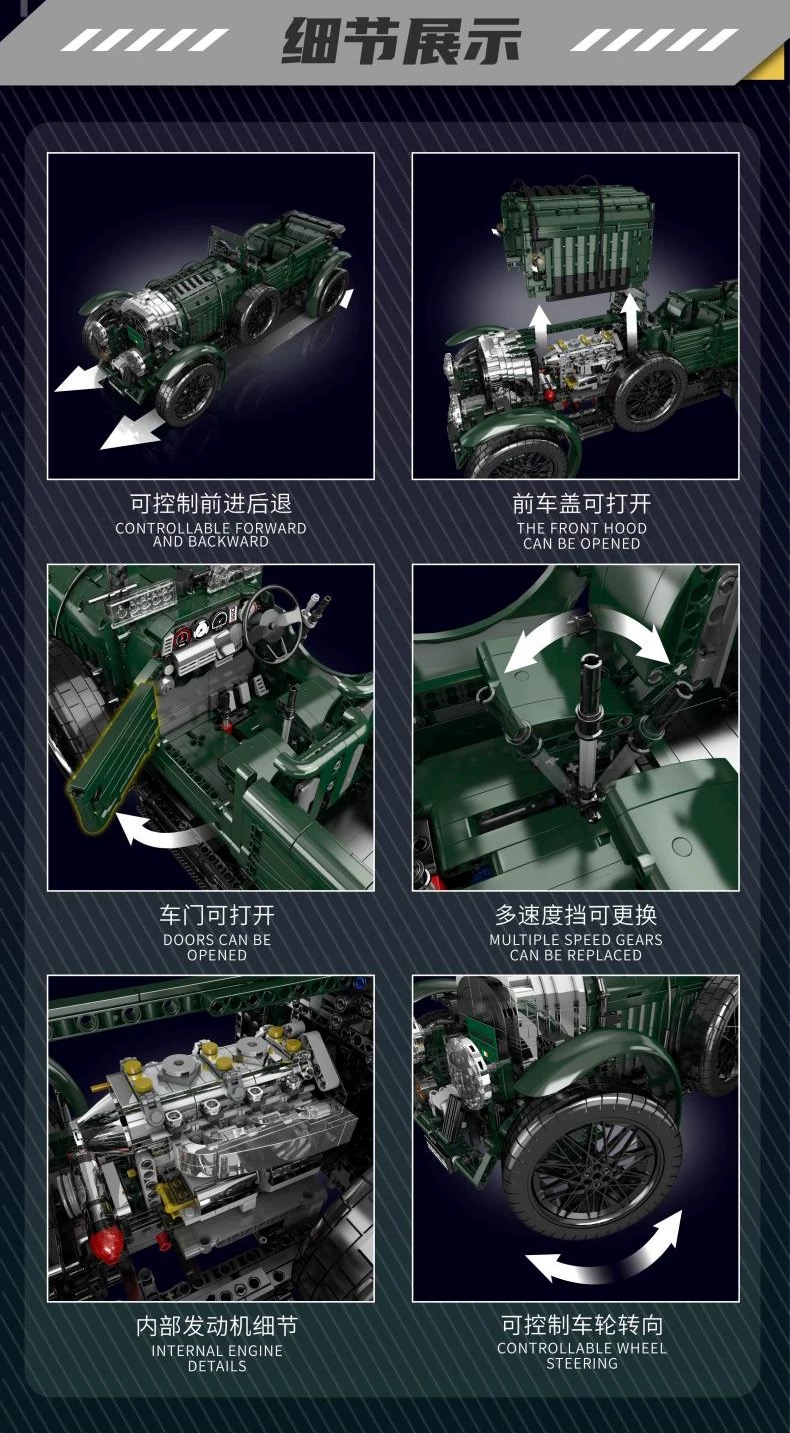 细节展示

可控制前进后退
CONTROLLABLE FORWARD AND BACKWARD

前车盖可打开
THE FRONT HOOD CAN BE OPENED

车门可打开
DOORS CAN BE OPENED

多速度挡可更换
MULTIPLE SPEED GEARS CAN BE REPLACED

内部发动机细节
INTERNAL ENGINE DETAILS

可控制车轮转向
CONTROLLABLE WHEEL STEERING