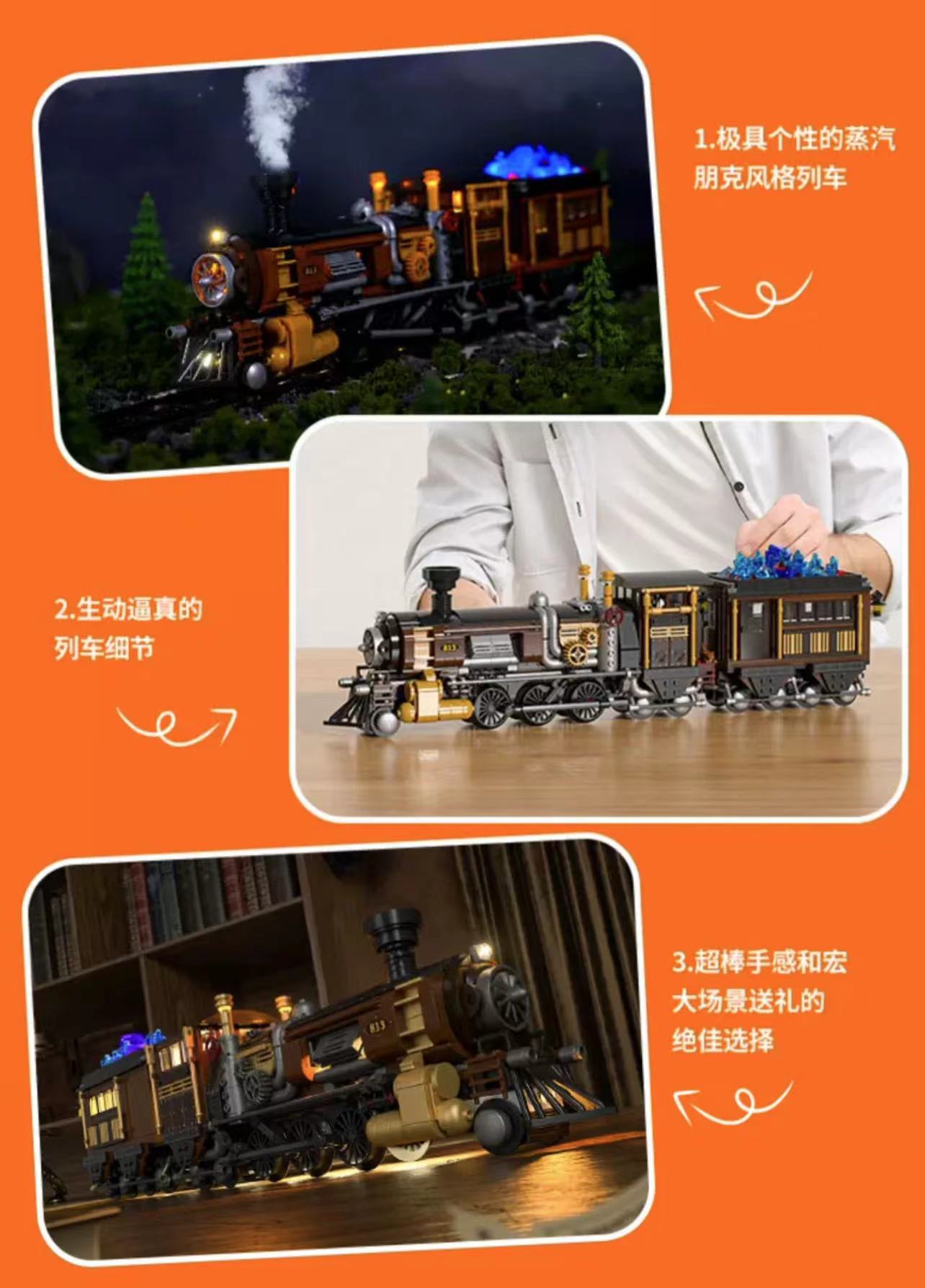 1.极具个性的蒸汽朋克风格列车

2.生动逼真的列车细节

3.超棒手感和宏大场景送礼的绝佳选择