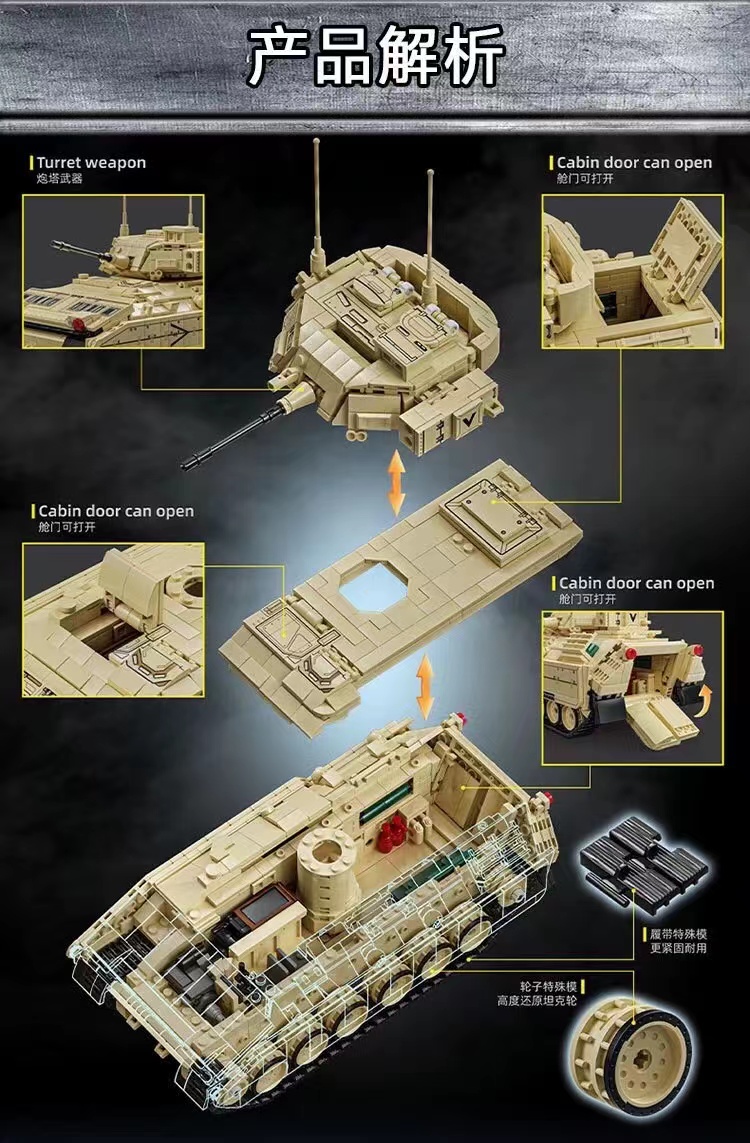 产品解析

Turret weapon
炮塔武器

Cabin door can open
舱门可打开

Cabin door can open
舱门可打开

Cabin door can open
舱门可打开

履带特殊模
更紧固耐用

轮子特殊模
高度还原坦克轮