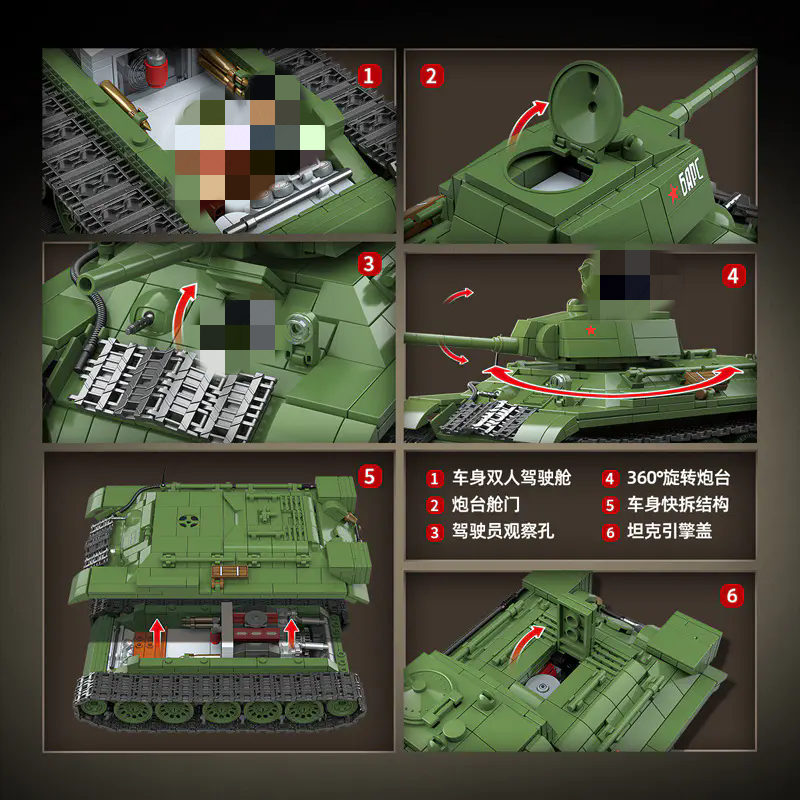 1

2

БАРС

3

4

5

1 车身双人驾驶舱
2 炮台舱门
3 驾驶员观察孔
4 360°旋转炮台
5 车身快拆结构
6 坦克引擎盖

6