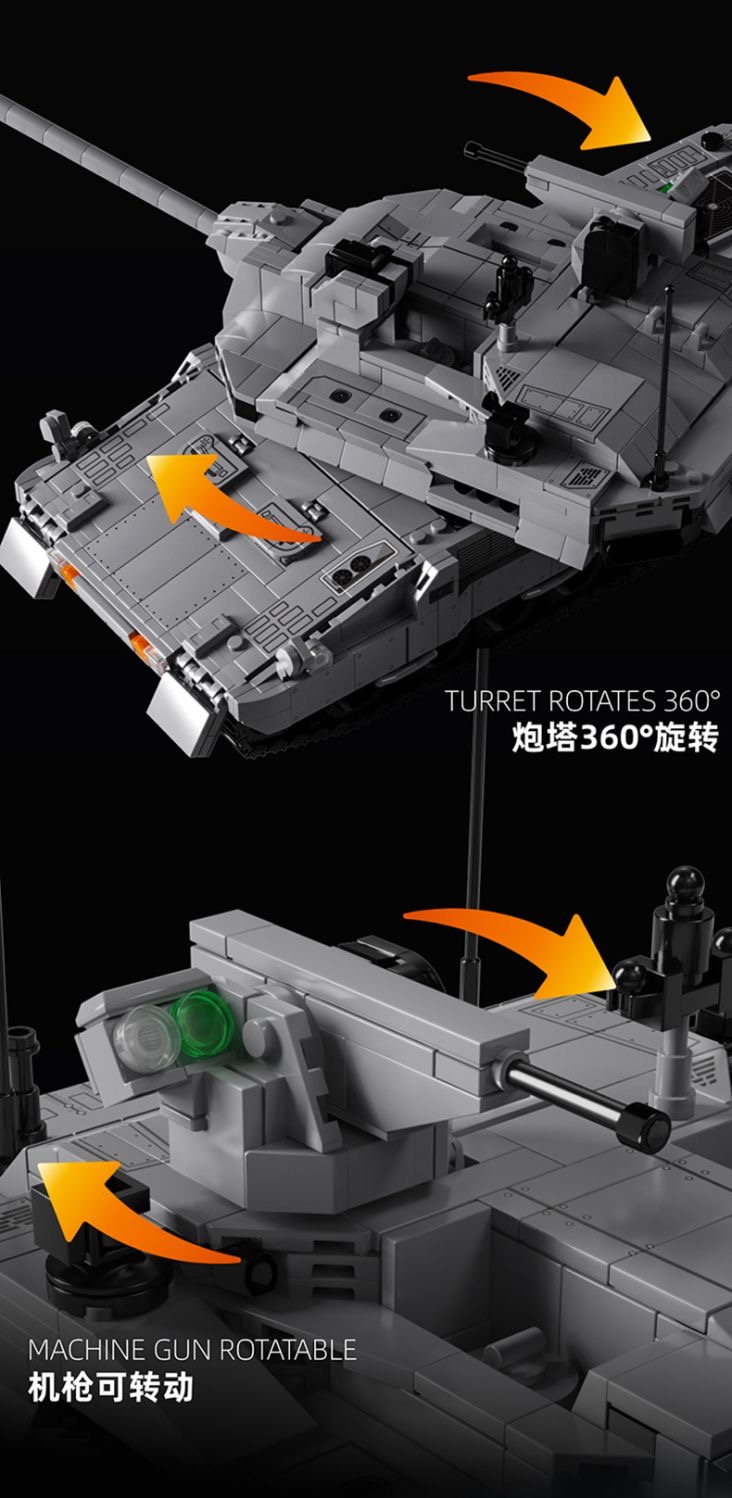 TURRET ROTATES 360°
炮塔360°旋转

MACHINE GUN ROTATABLE
机枪可转动