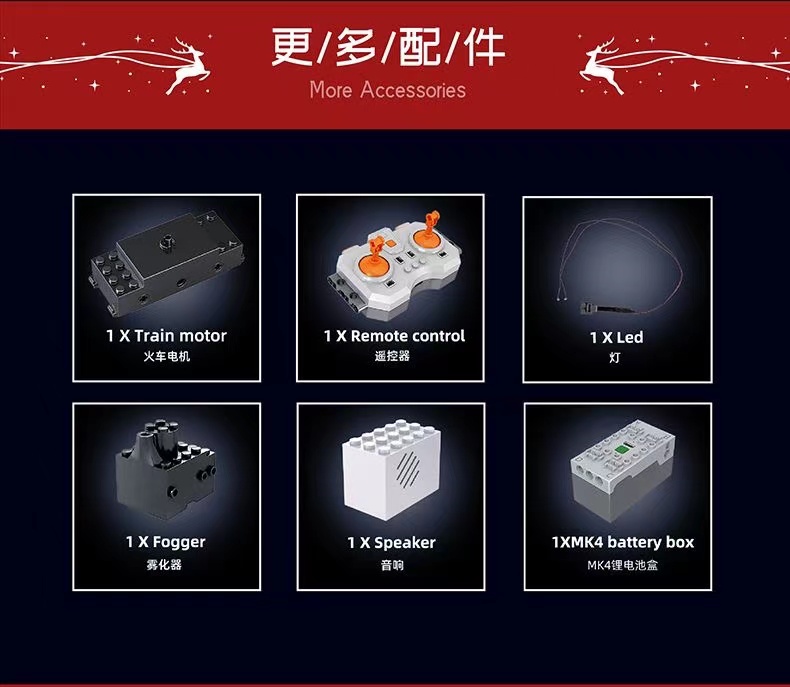 更/多/配/件
More Accessories

1 X Train motor
火车电机

1 X Remote control
遥控器

1 X Led
灯

1 X Fogger
雾化器

1 X Speaker
音响

1XMK4 battery box
MK4锂电池盒