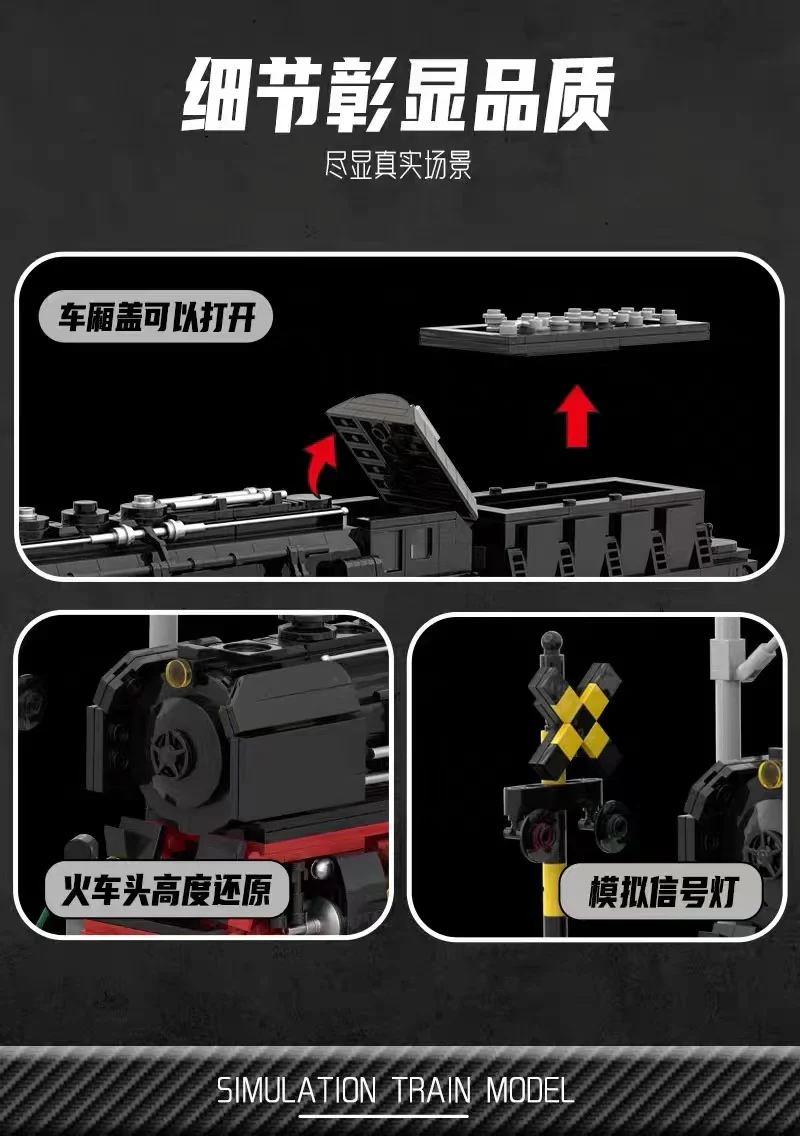 细节彰显品质

尽显真实场景

车厢盖可以打开

火车头高度还原

模拟信号灯

SIMULATION TRAIN MODEL