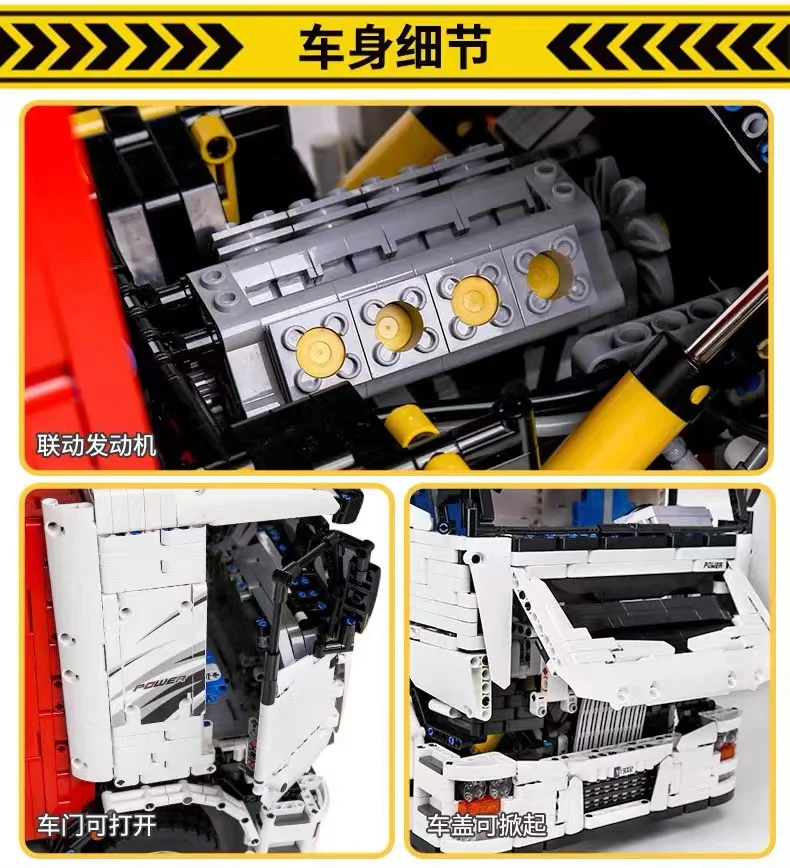 车身细节

联动发动机

POWER

车门可打开

POWER

车盖可掀起