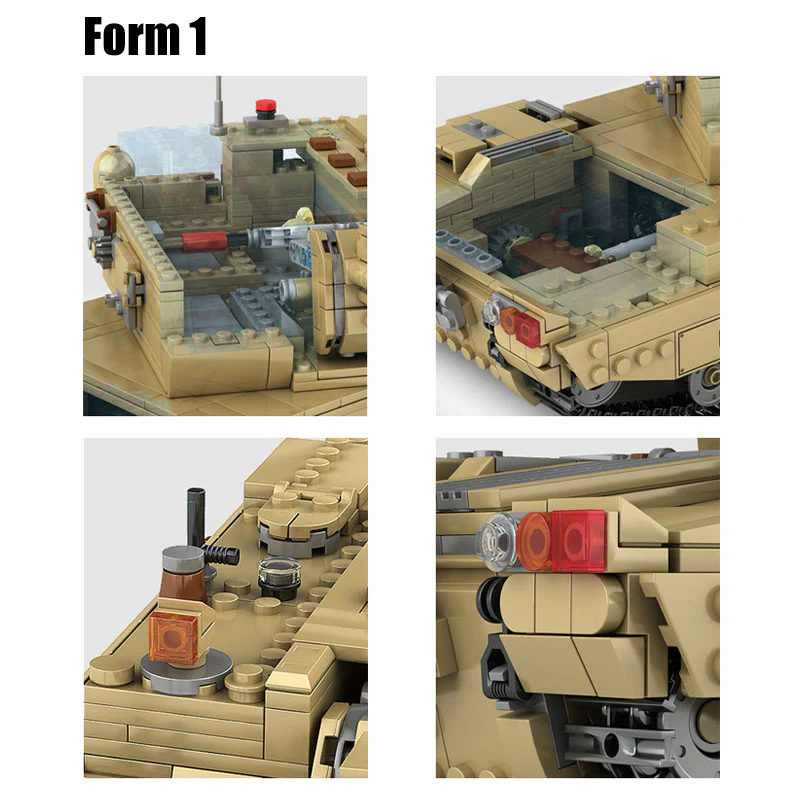 Form 1