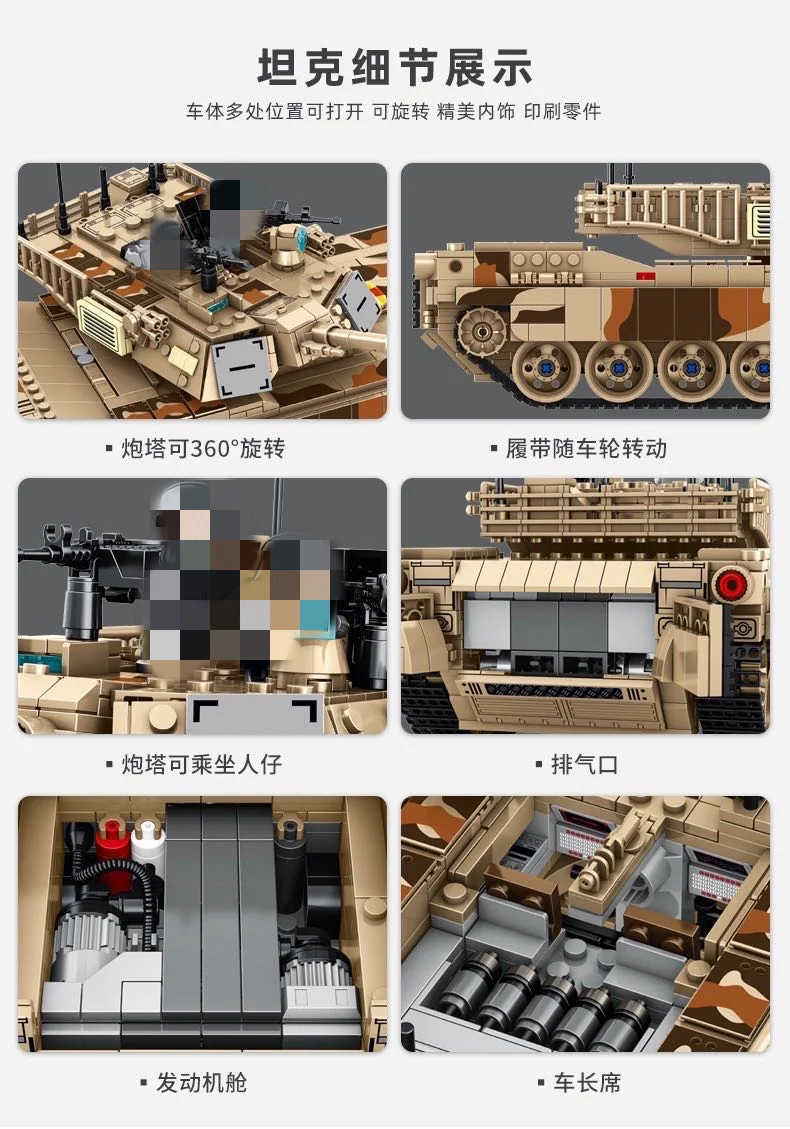 坦克细节展示

车体多处位置可打开 可旋转 精美内饰 印刷零件

▪ 炮塔可360°旋转

▪ 履带随车轮转动

▪ 炮塔可乘坐人仔

▪ 排气口

▪ 发动机舱

▪ 车长席