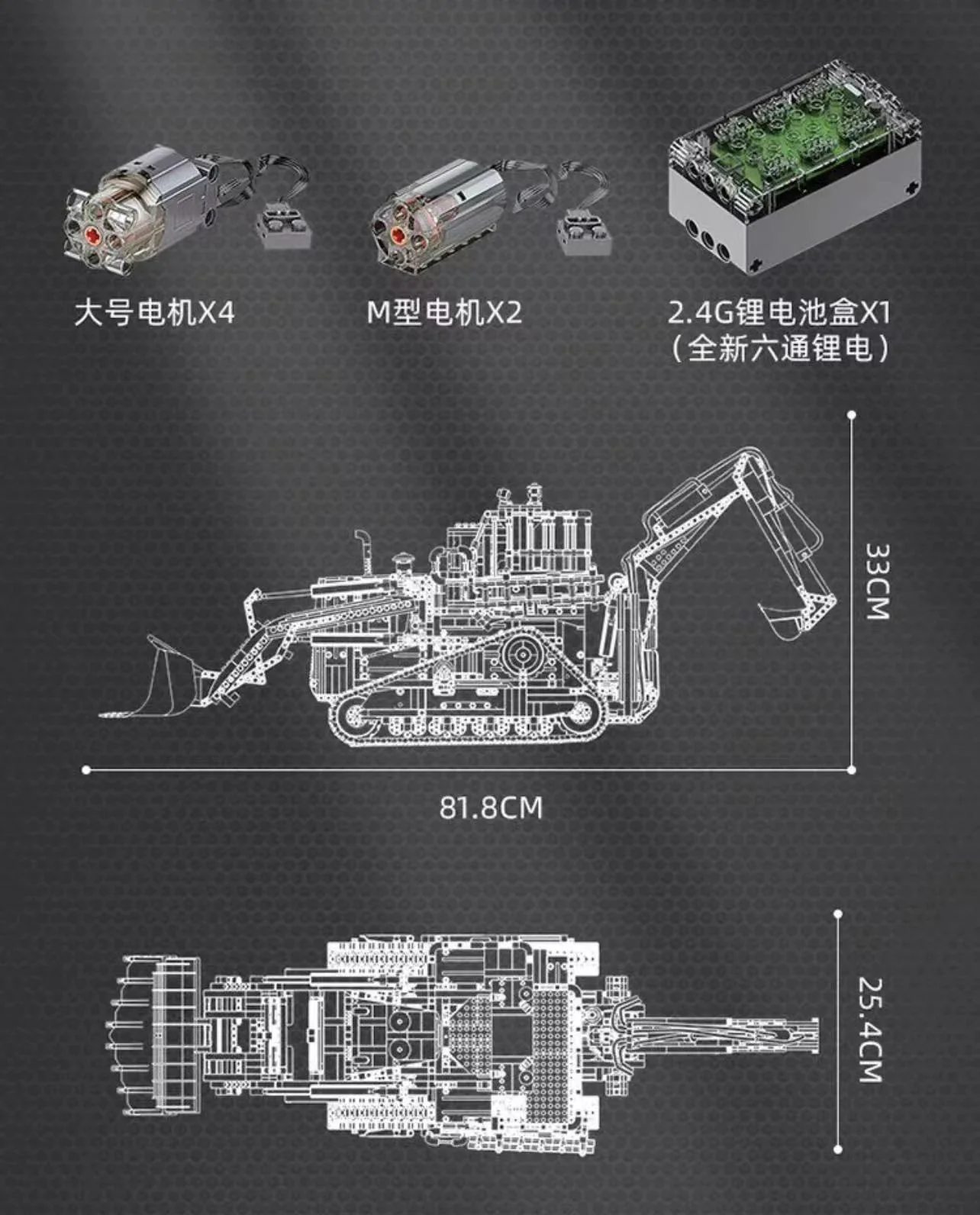 大号电机X4

M型电机X2

2.4G锂电池盒X1
（全新六通锂电）

33CM

81.8CM

25.4CM