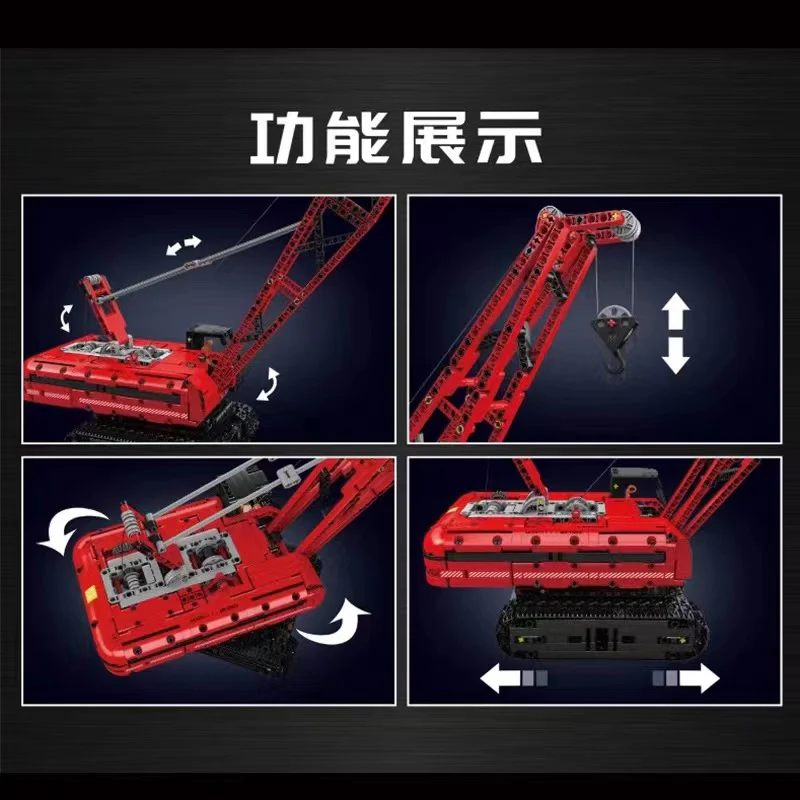 功能展示