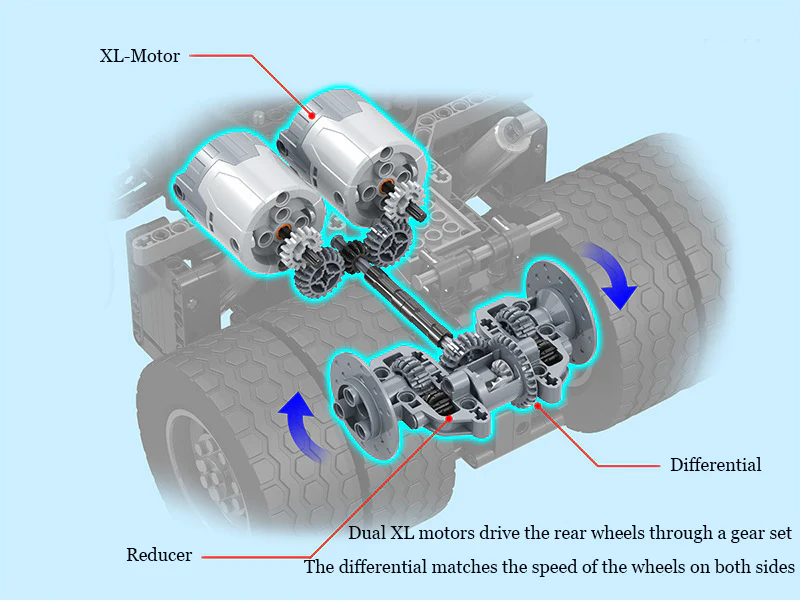 XL-Motor

Differential

Reducer

Dual XL motors drive the rear wheels through a gear set

The differential matches the speed of the wheels on both sides