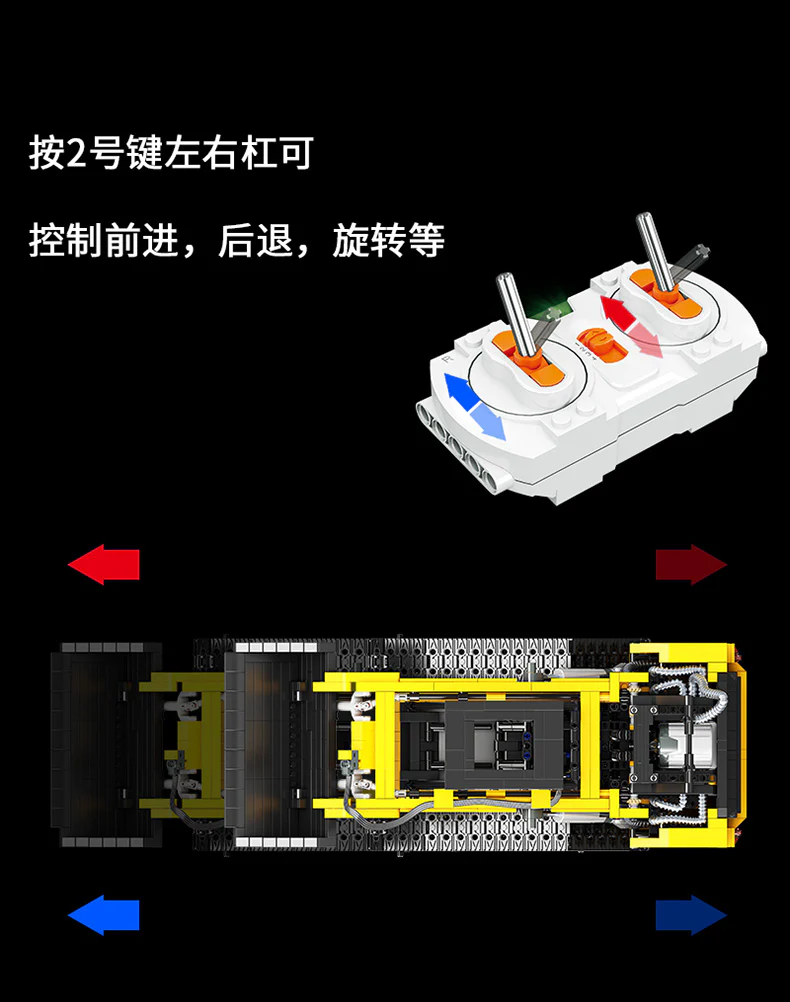 按2号键左右杠可

控制前进，后退，旋转等