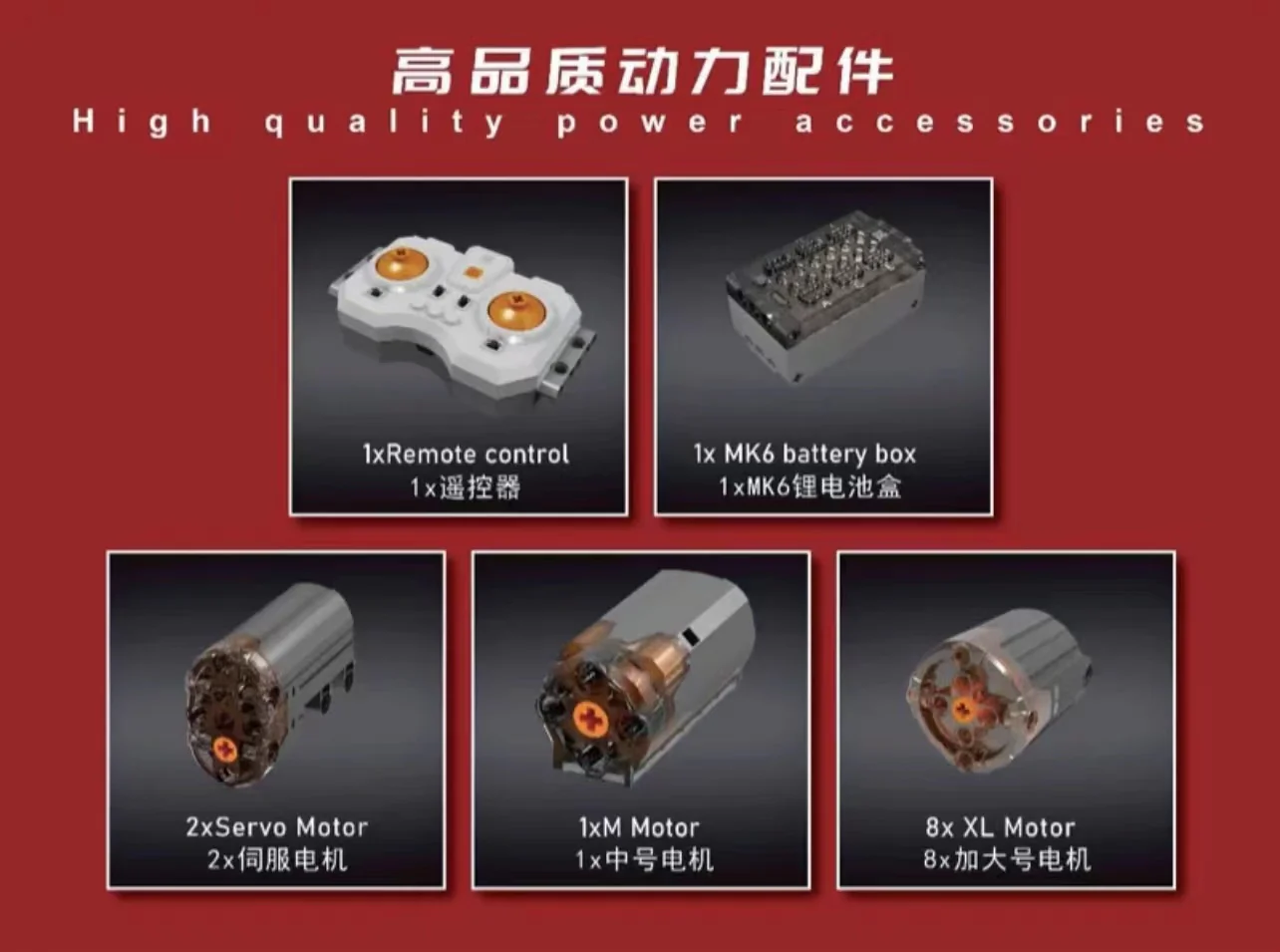 高品质动力配件
High quality power accessories

1xRemote control
1x遥控器

1x MK6 battery box
1xMK6锂电池盒

2xServo Motor
2x伺服电机

1xM Motor
1x中号电机

8x XL Motor
8x加大号电机