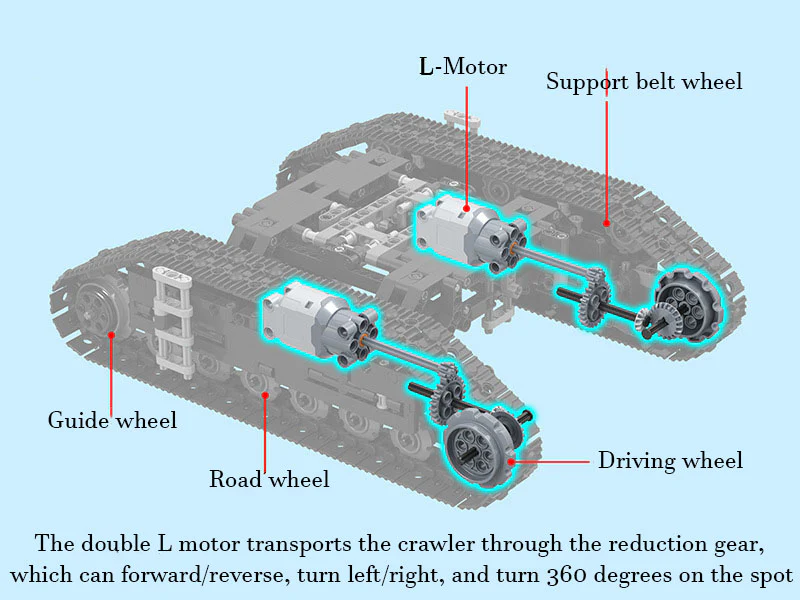 L-Motor

Support belt wheel

Guide wheel

Road wheel

Driving wheel

The double L motor transports the crawler through the reduction gear, which can forward/reverse, turn left/right, and turn 360 degrees on the spot